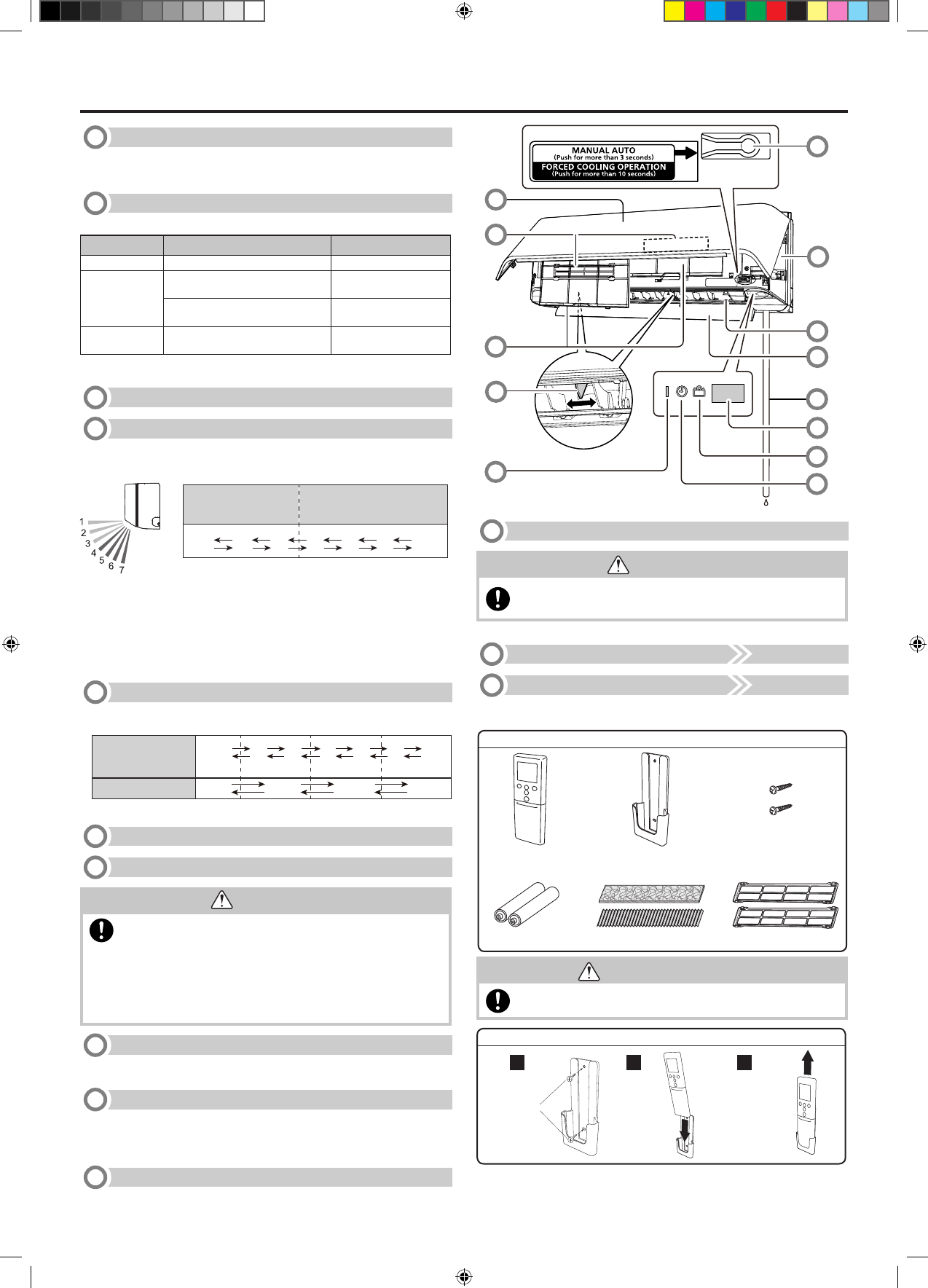 MANUAL AUTO
(Push for more than 3 seconds)
FORCED COOLING OPERATION
(Push for more than 10 seconds)

1
2
3
4
5
6
7