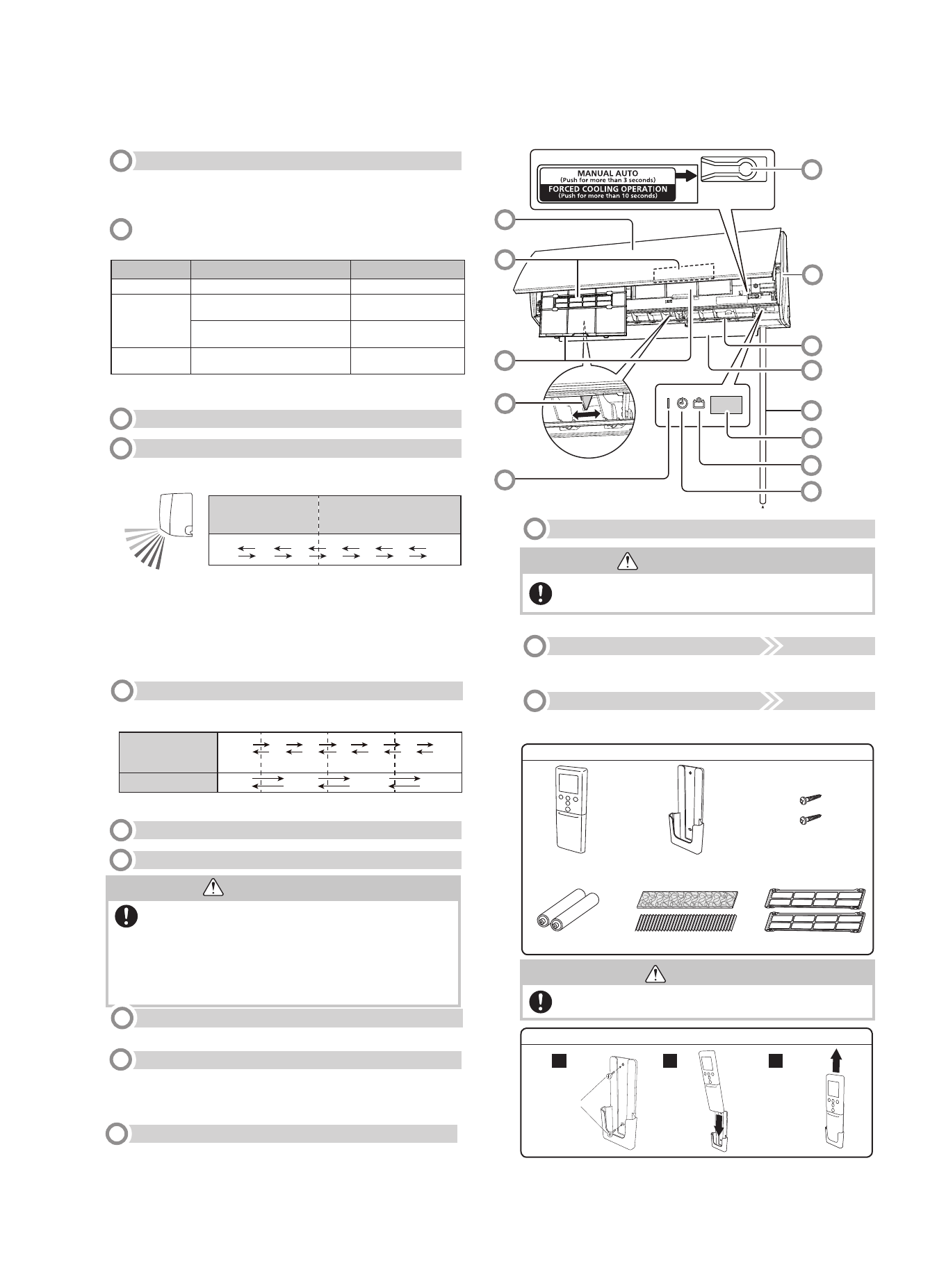 MANUAL AUTO
(Push for more than 3 seconds)
FORCED COOLING OPERATION
(Push for more than 10 seconds)