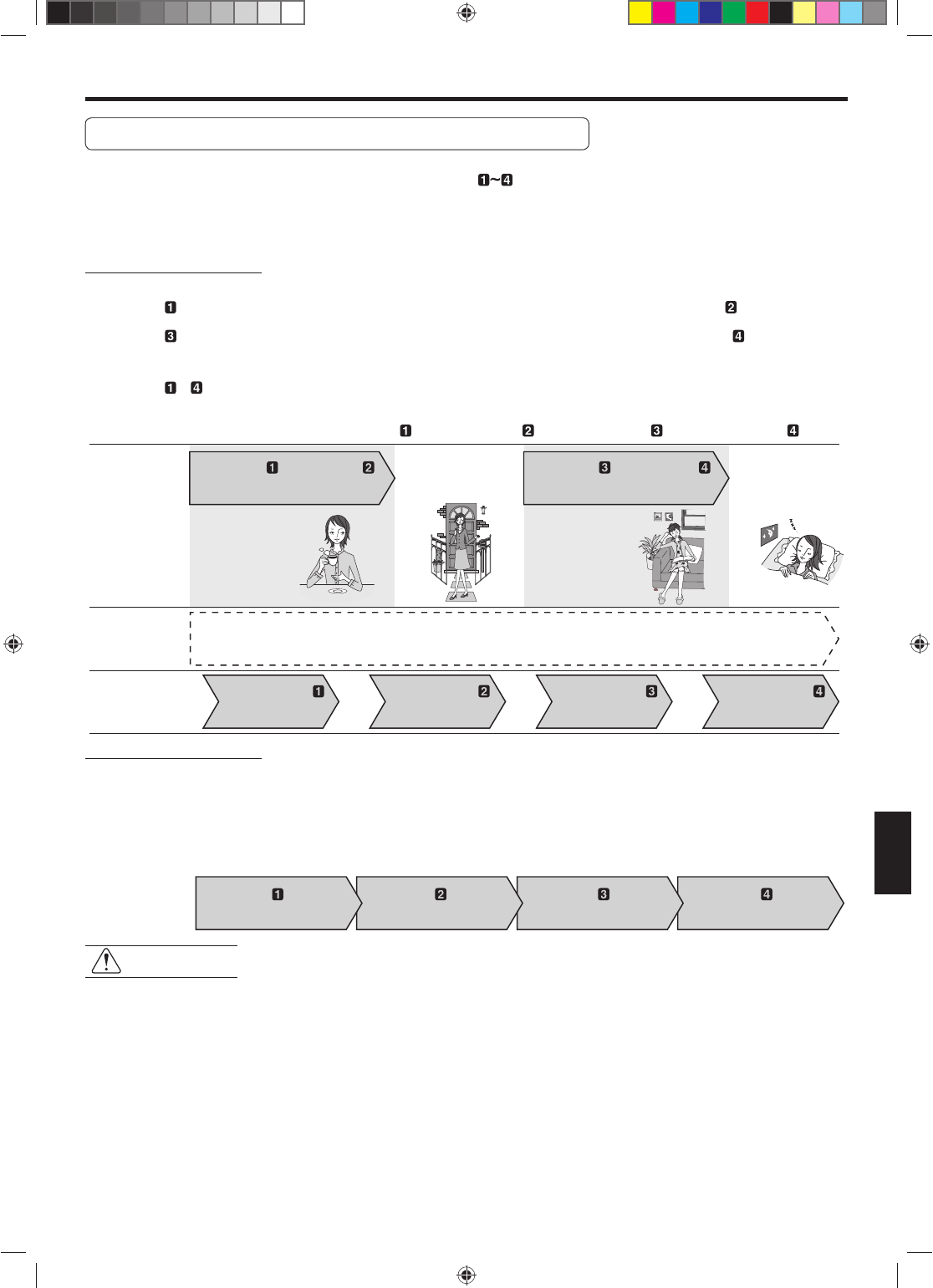 1~4

1 2
3 4

1 4

1 2 3 4

1 2

3 4

1

2

3

4

1 2 3 4