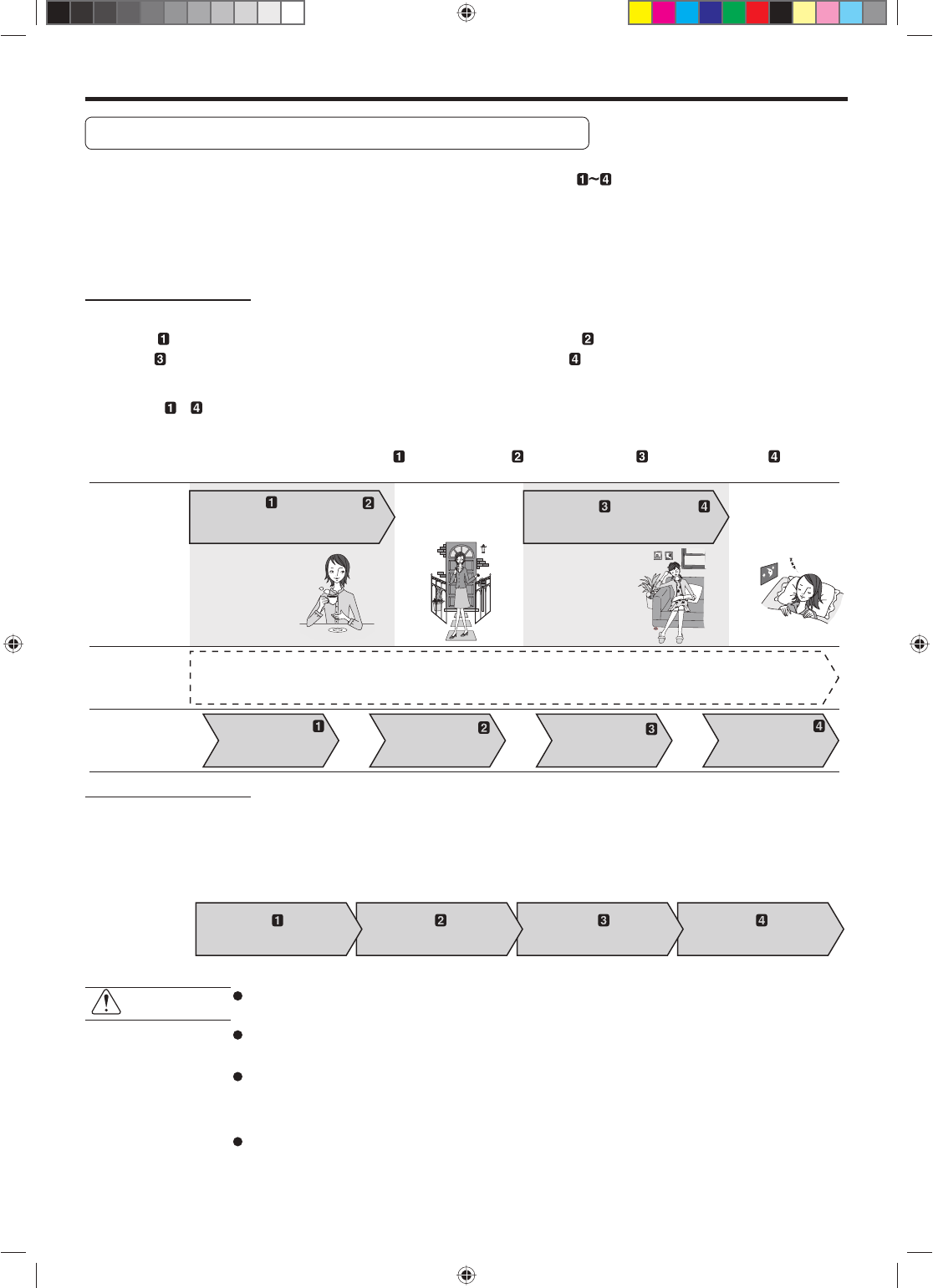 1~4

1 2
3 4

1 4

1 2 3 4

1 2

3 4

1

2

3

4

1 2 3 4