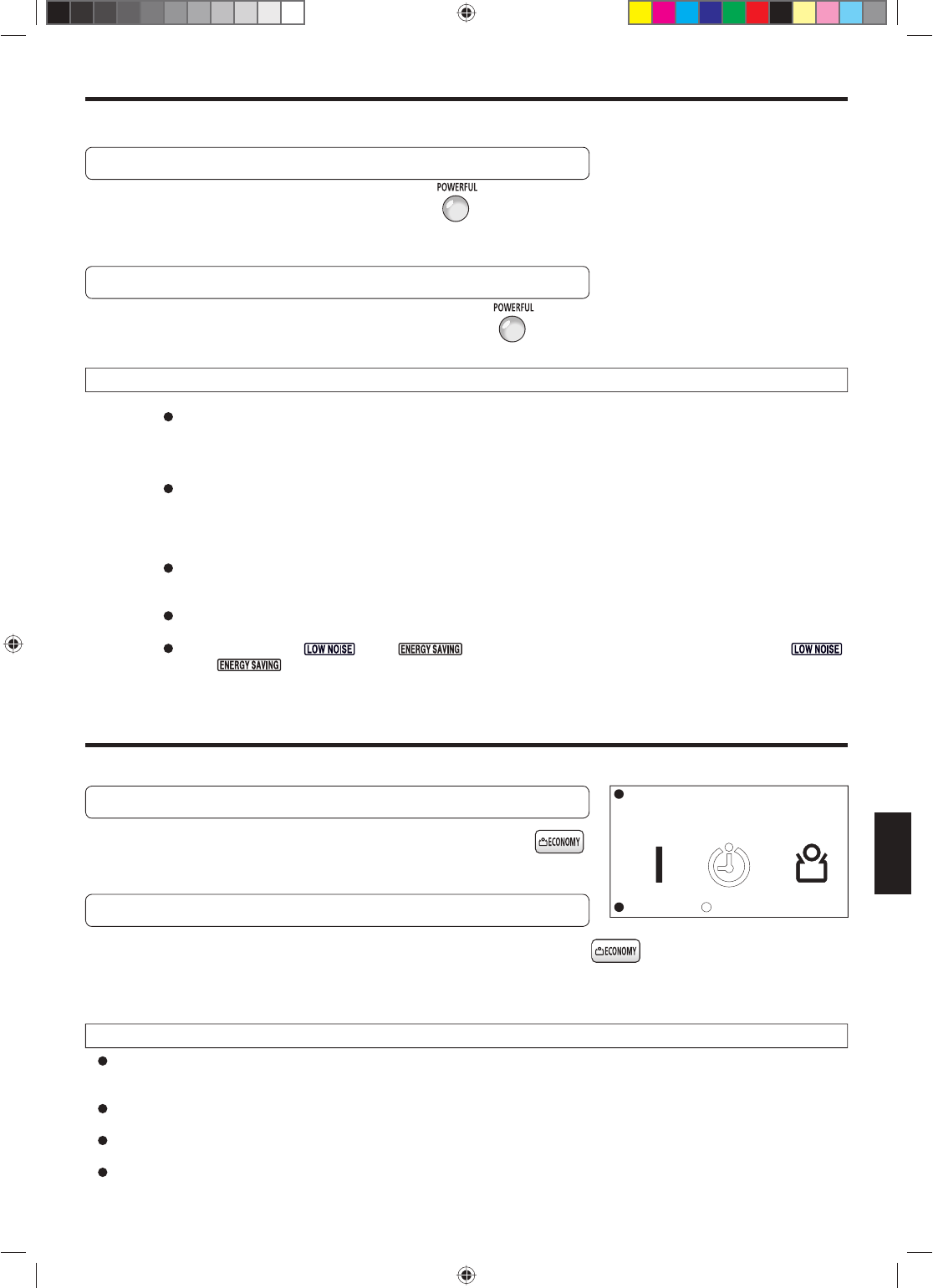 POWERFUL

POWERFUL

LOW NOISE ENERGY SAVING LOW NOISE ENERGY SAVING

ECONOMY

ECONOMY