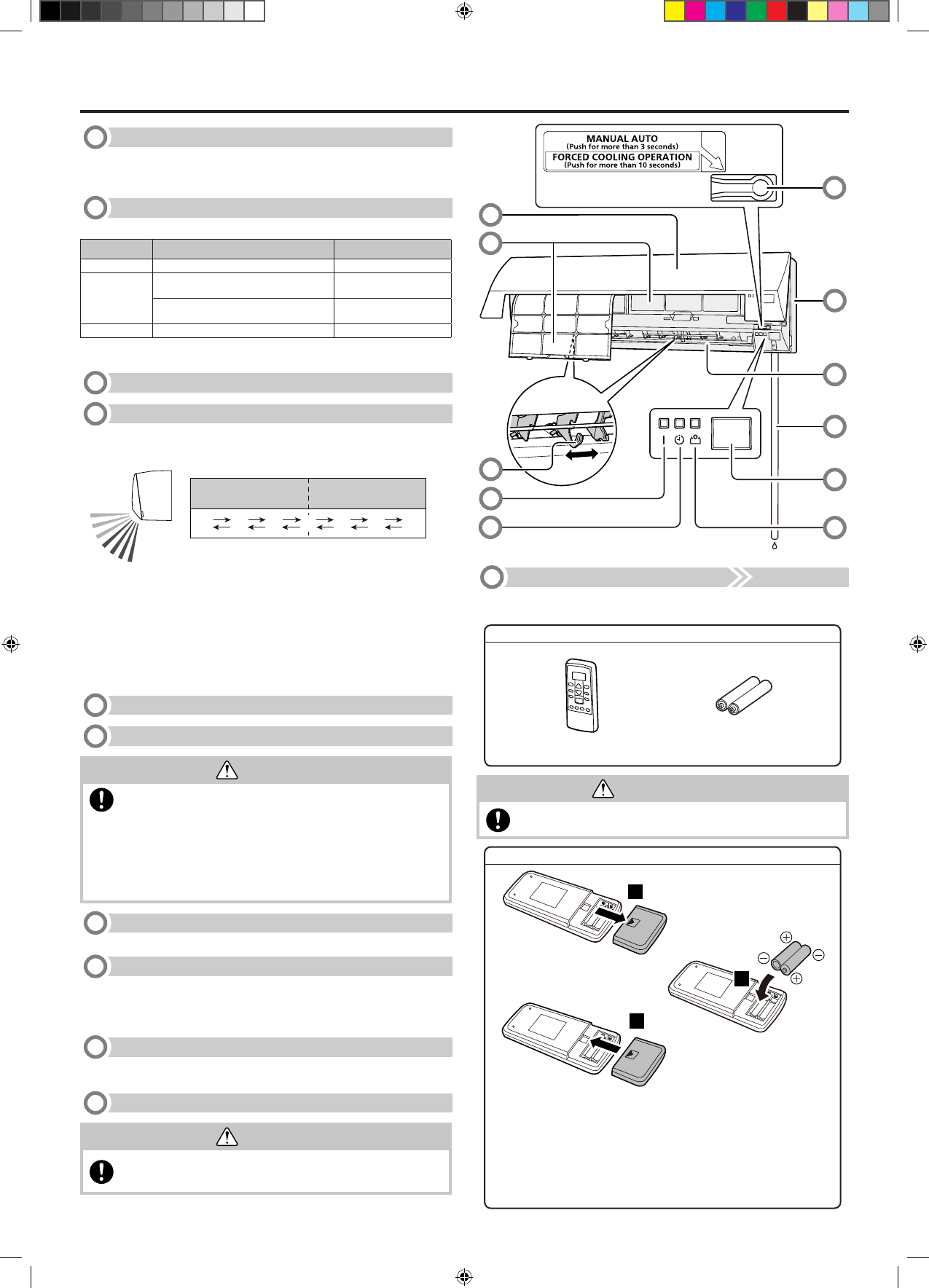 MANUAL AUTO
(Push for more than 3 seconds)
FORCED COOLING OPERATION
(Push for more than 10 seconds)