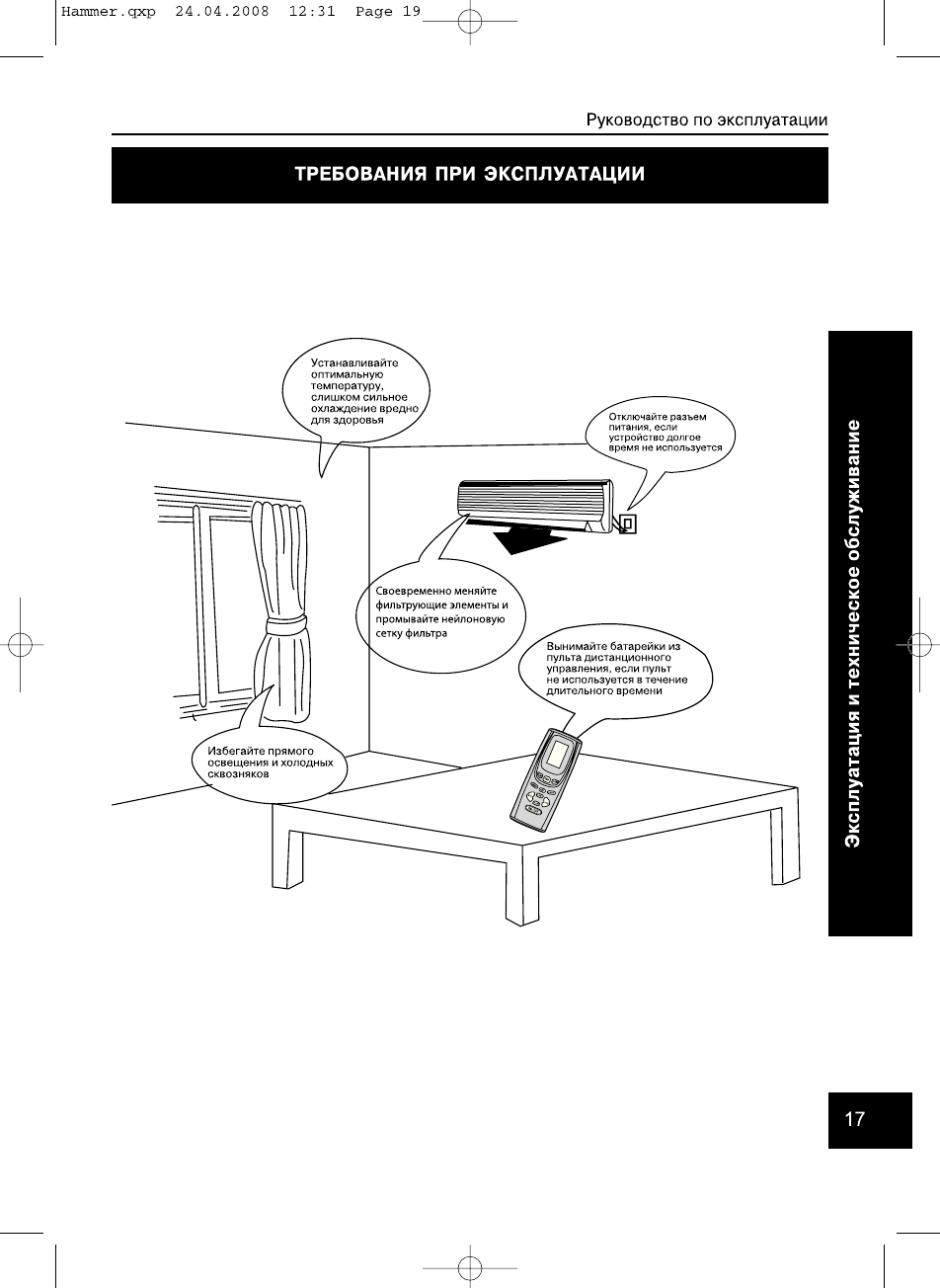 Hammer.qxp 24.04.2008 12:31 Page 19

Руководство по эксплуатации

ТРЕБОВАНИЯ ПРИ ЭКСПЛУАТАЦИИ

Устанавливайте оптимальную температуру, слишком сильное охлаждение вредно для здоровья

Отключайте разъем питания, если устройство долгое время не используется

Своевременно меняйте фильтрующие элементы и промывайте нейлоновую сетку фильтра

Вынимайте батарейки из пульта дистанционного управления, если пульт не используется в течение длительного времени

Избегайте прямого освещения и холодных сквозняков

Эксплуатация и техническое обслуживание

17