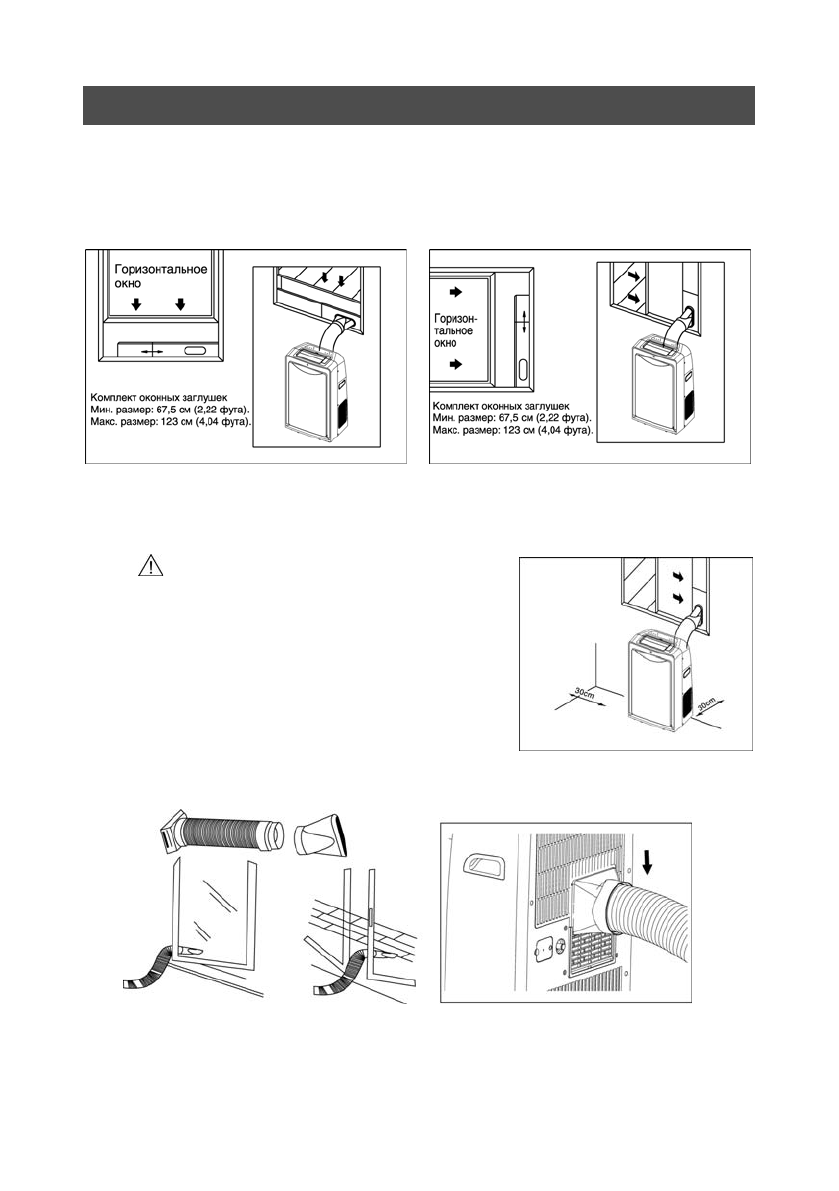 Горизонтальное окно

Комплект оконных заглушек
Мин. размер: 67,5 см (2,22 фута).
Макс. размер: 123 см (4,04 фута).

Горизонтальное окно

Комплект оконных заглушек
Мин. размер: 67,5 см (2,22 фута).
Макс. размер: 123 см (4,04 фута).

30cm

30cm