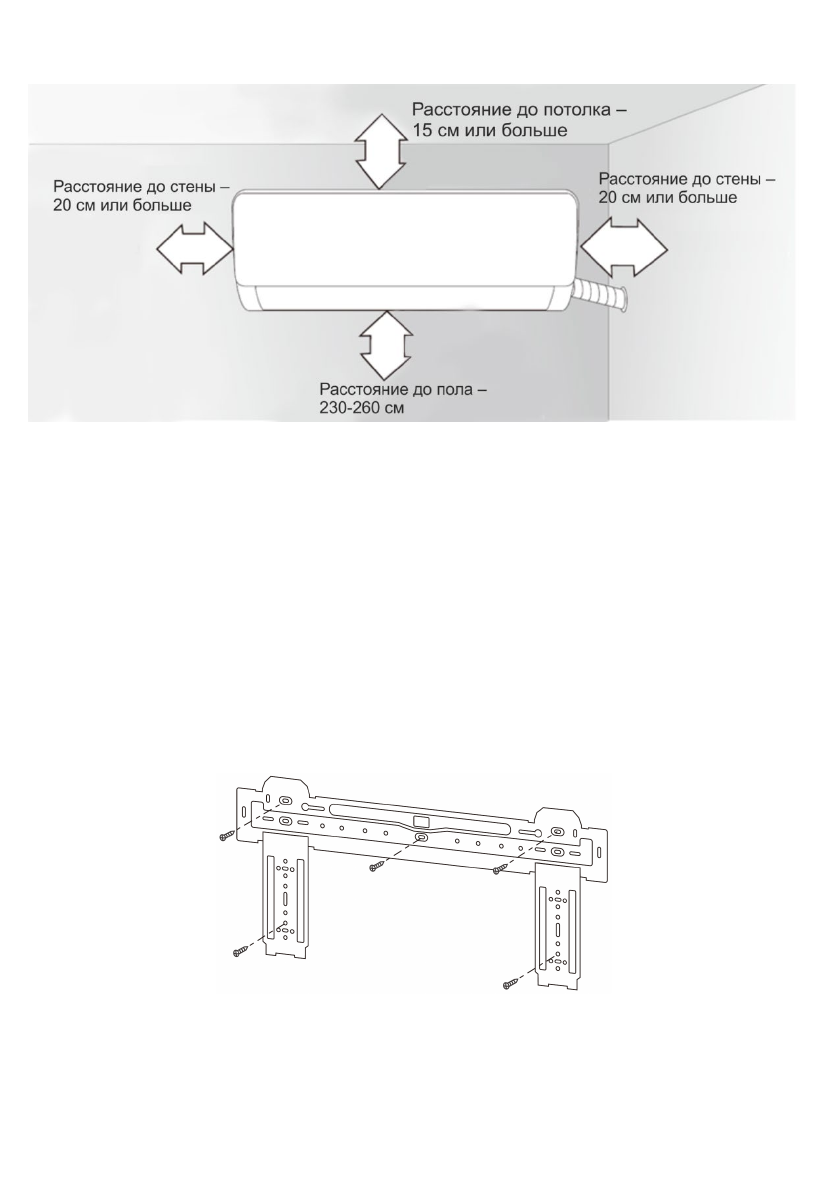 Расстояние до потолка – 15 см или больше

Расстояние до стены – 20 см или больше

Расстояние до стены – 20 см или больше

Расстояние до пола – 230-260 см