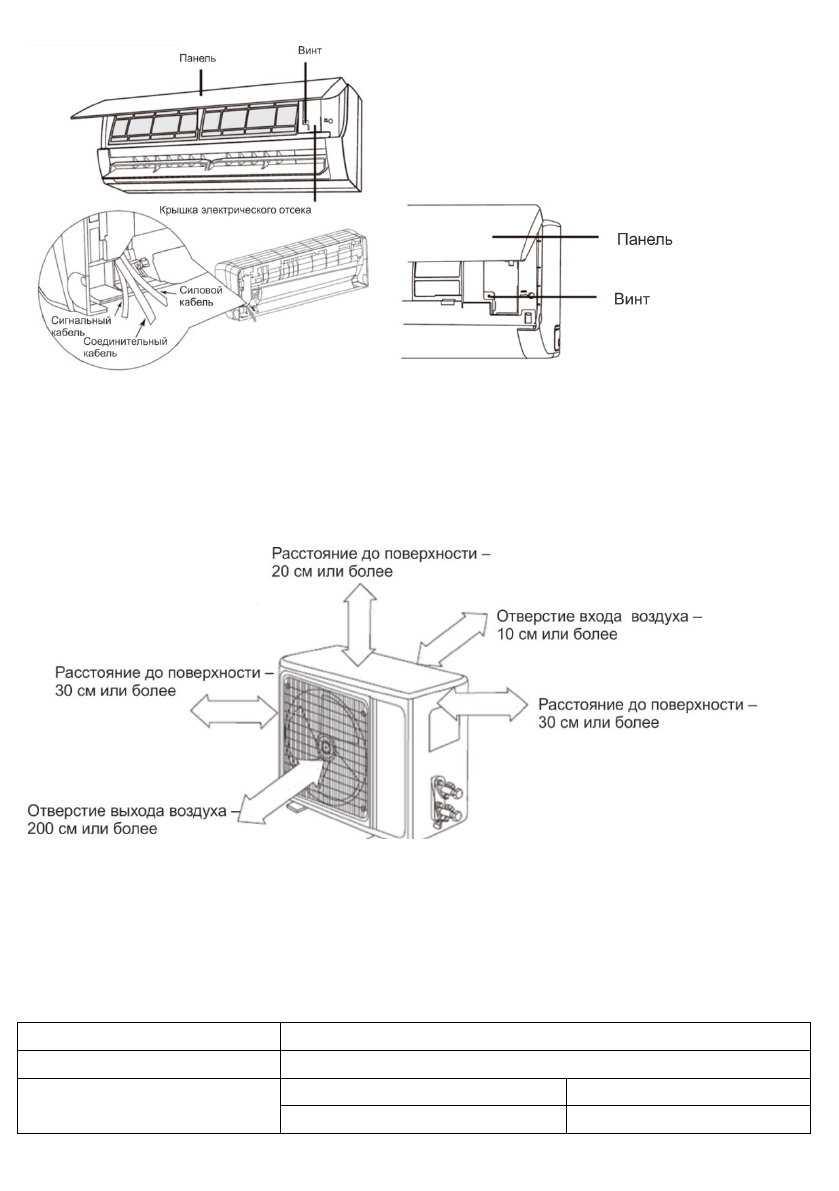 Панель

Винт

Крышка электрического отсека

Силовой кабель

Сигнальный кабель

Соединительный кабель

Панель

Винт

Расстояние до поверхности – 20 см или более

Отверстие входа воздуха – 10 см или более

Расстояние до поверхности – 30 см или более

Расстояние до поверхности – 30 см или более

Отверстие выхода воздуха – 200 см или более