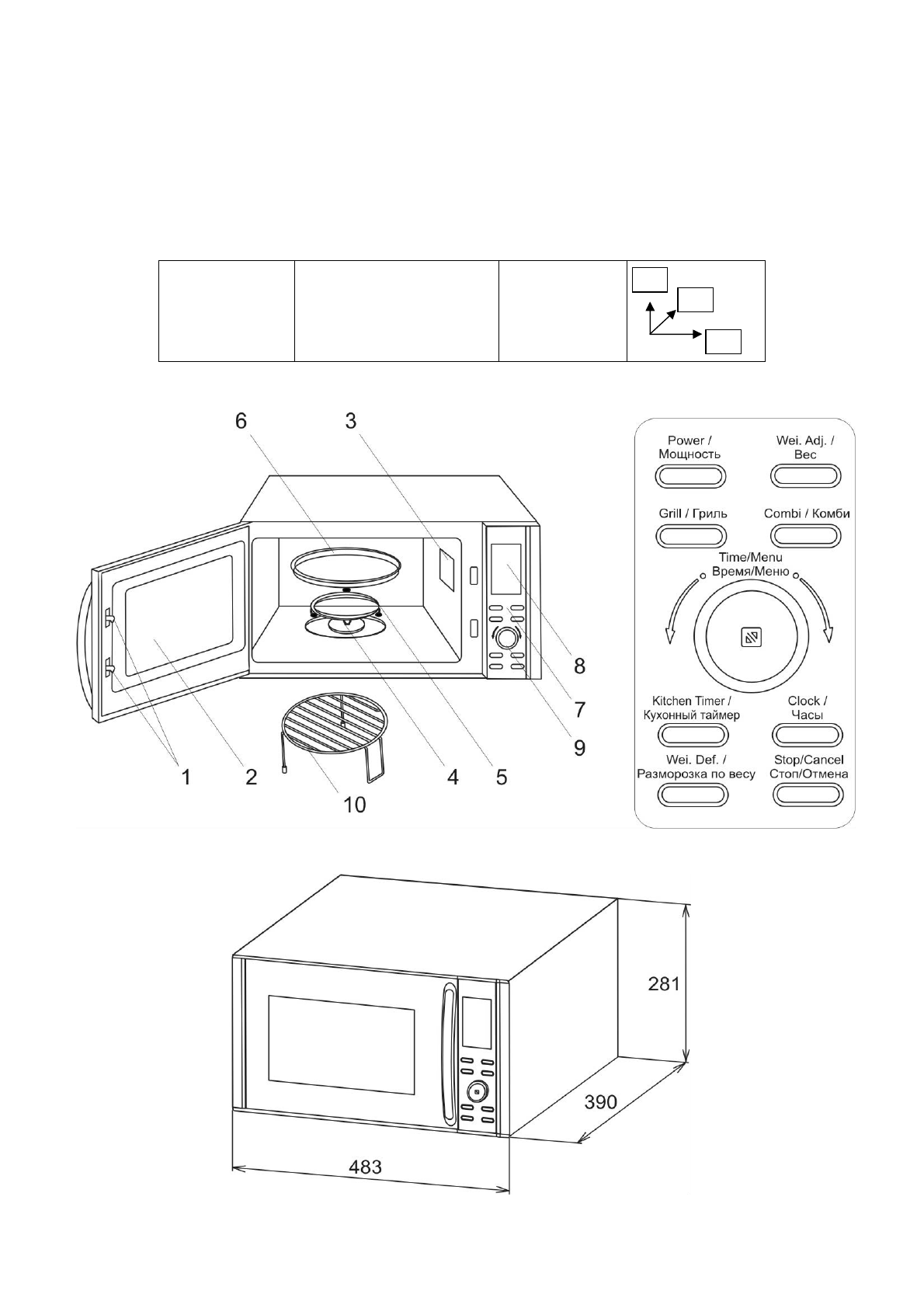 6 3

8

7

9

1 2 4 5

10

Power / Мощность

Wei. Adj. / Вес

Grill / Гриль

Combi / Комби

Time/Menu Время/Меню

Kitchen Timer / Кухонный таймер

Clock / Часы

Wei. Def. / Разморозка по весу

Stop/Cancel Стоп/Отмена

281

390

483