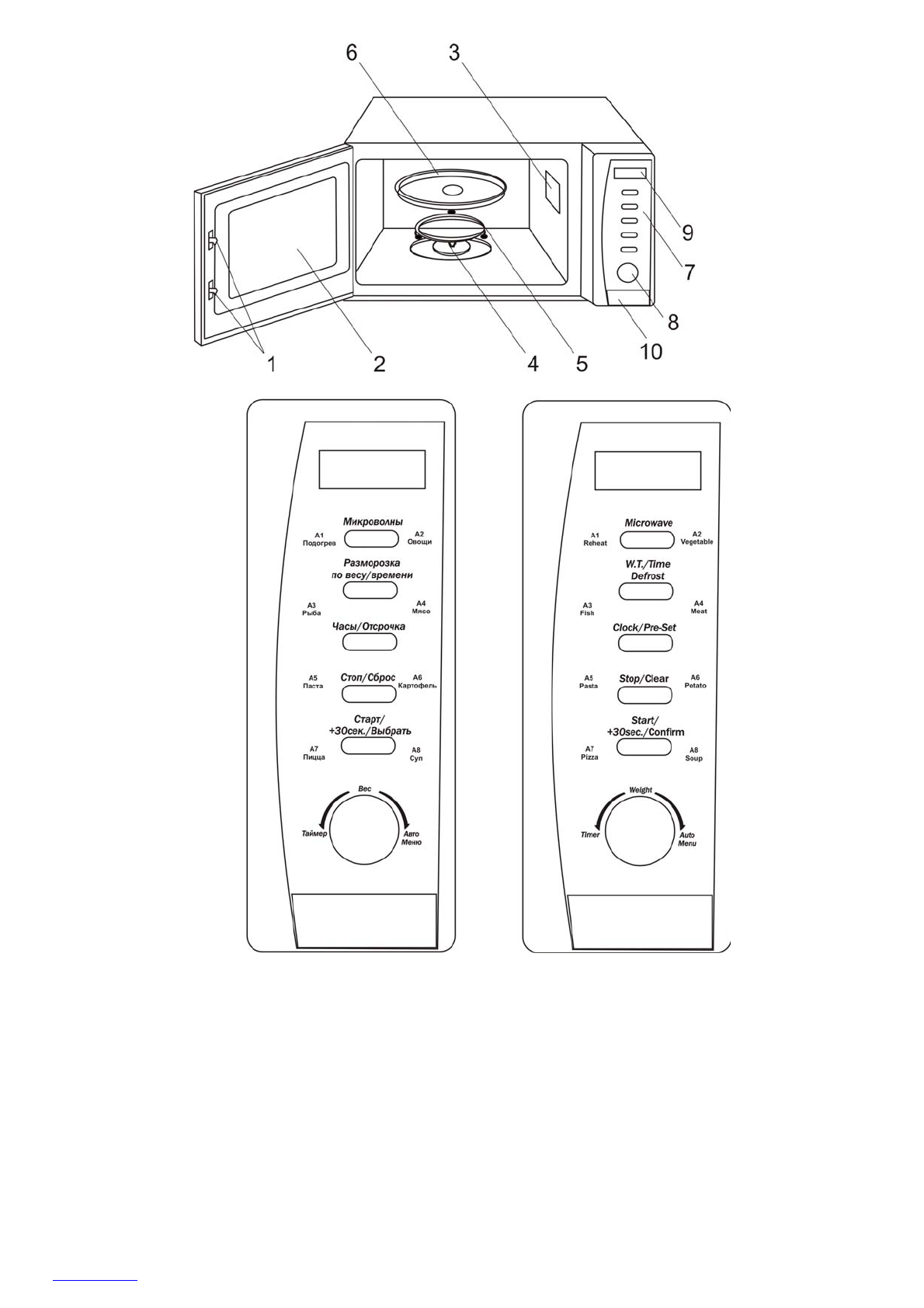 6 3

9

7

8

10

1 2 4 5

Микроволны
A1 Подогрев
A2 Овощи
Разморозка по весу/времени
A3 Рыба
A4 Мясо
Часы/Отсрочка
A5 Паста
Стоп/Сброс
A6 Картофель
Старт/ +30сек./Выбрать
A7 Пицца
A8 Суп
Вес
Таймер
Авто Меню

Microwave
A1 Reheat
A2 Vegetable
W.T./Time Defrost
A3 Fish
A4 Meat
Clock/Pre-Set
A5 Pasta
Stop/Clear
A6 Potato
Start/ +30sec./Confirm
A7 Pizza
A8 Soup
Weight
Timer
Auto Menu