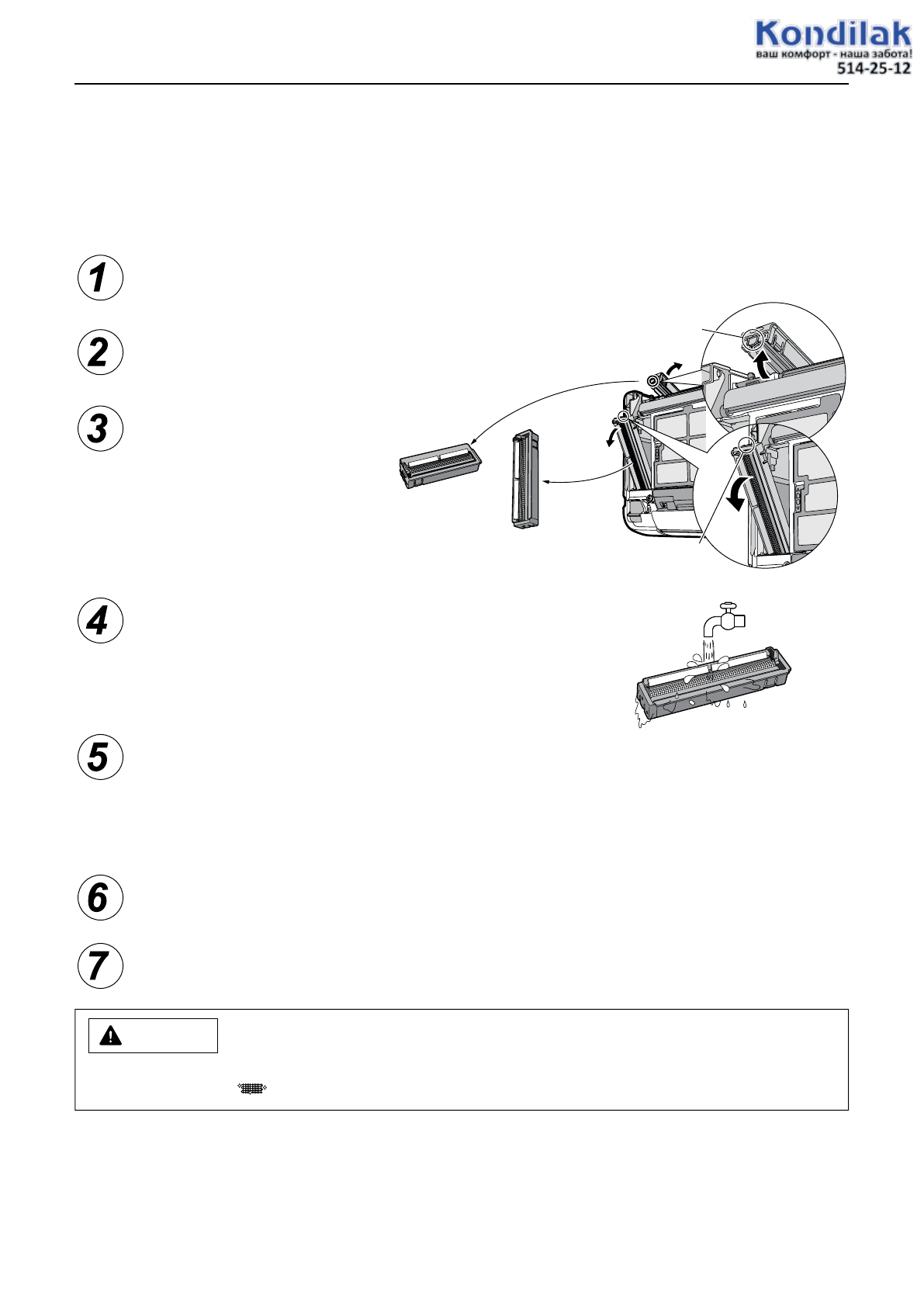 Kondilak
ваш комфорт - наша забота!
514-25-12

1

2

3

4

5

6

7