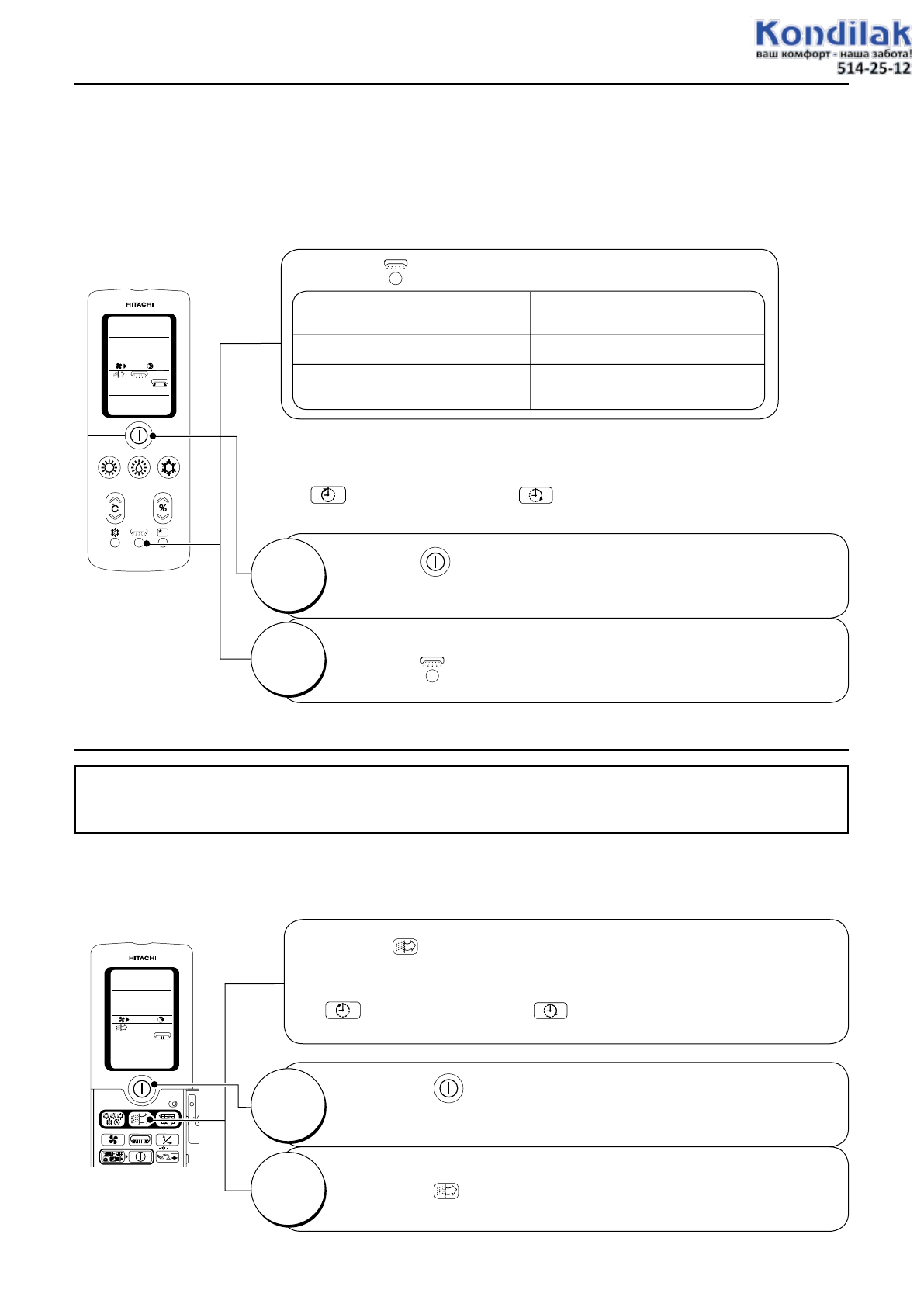 Kondilak
ваш комфорт - наша забота!
514-25-12

HITACHI

C

%

HITACHI