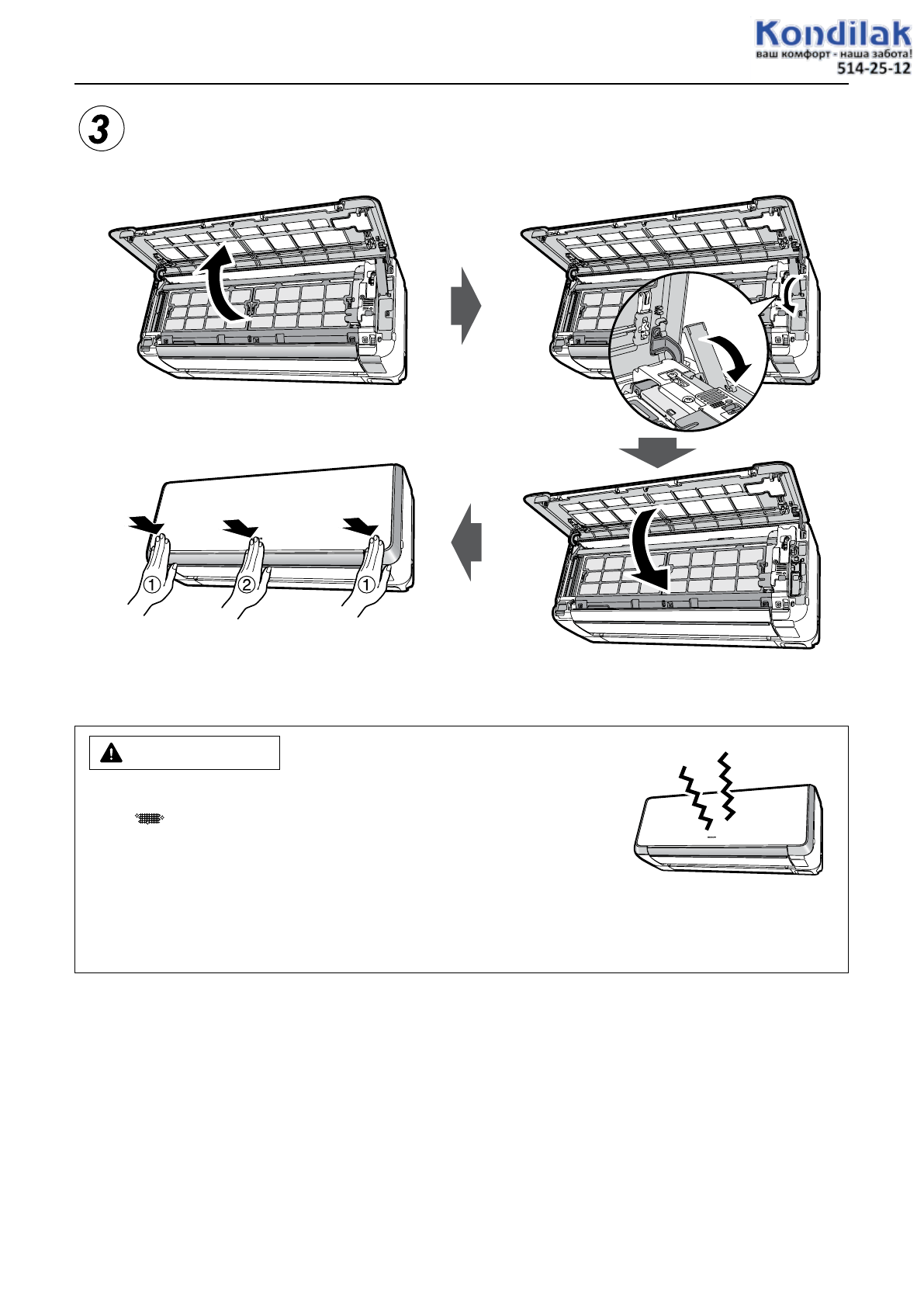 Kondilak
ваш комфорт - наша забота!
514-25-12

3

①
②
①