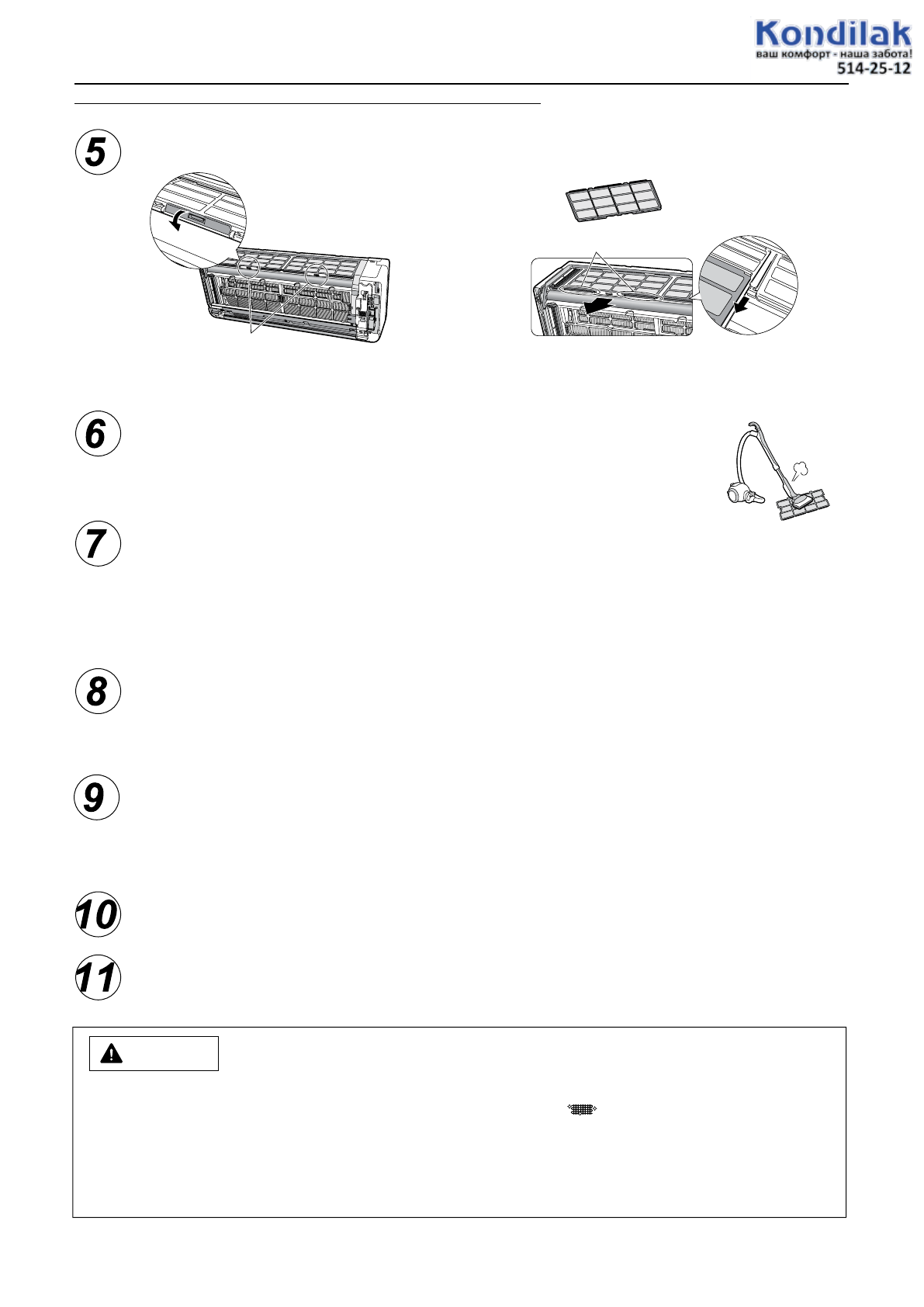 Kondilak
ваш комфорт - наша забота!
514-25-12

5

6

7

8

9

10

11