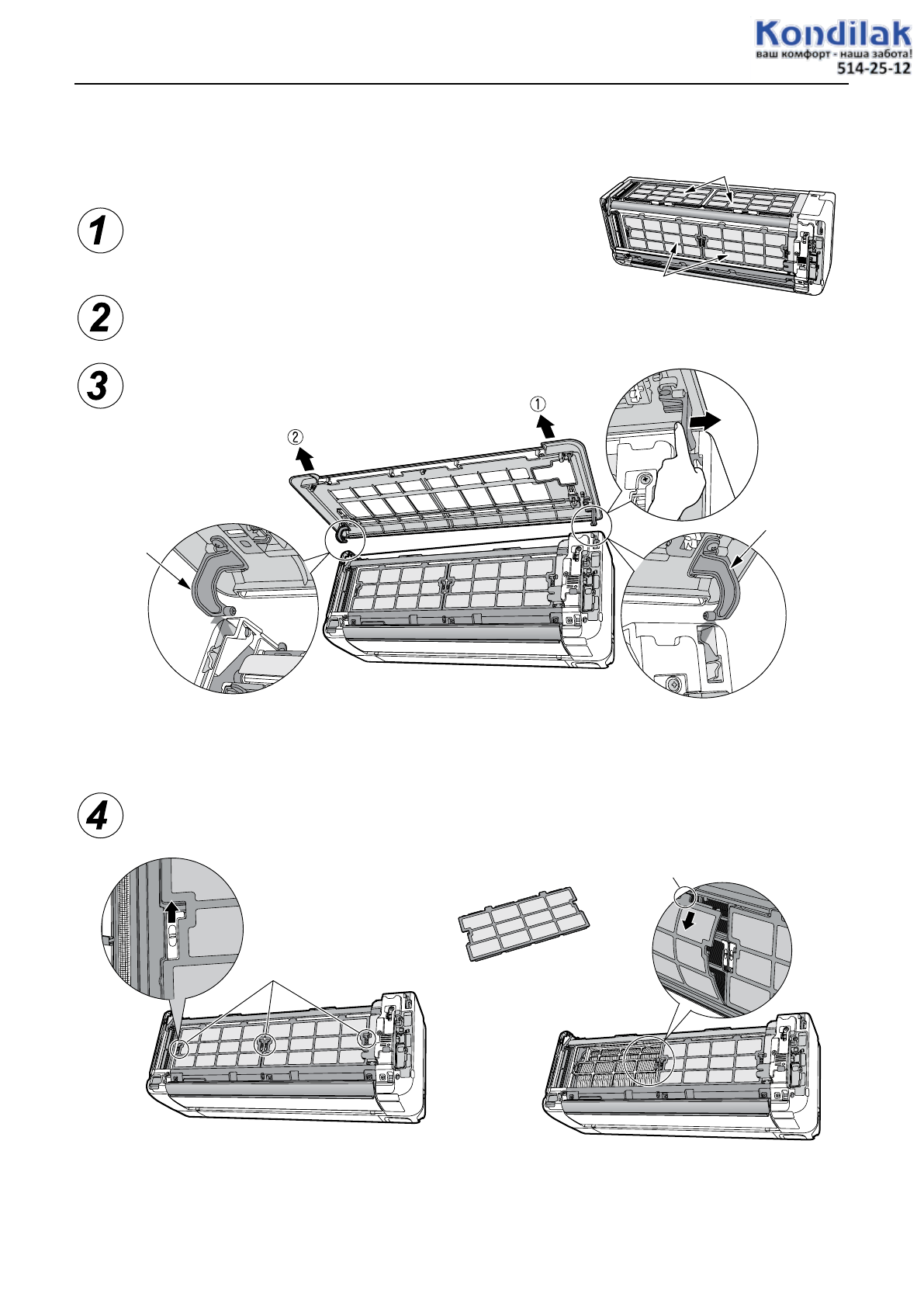 Kondilak
ваш комфорт - наша забота!
514-25-12

1

2

3

①

②

4