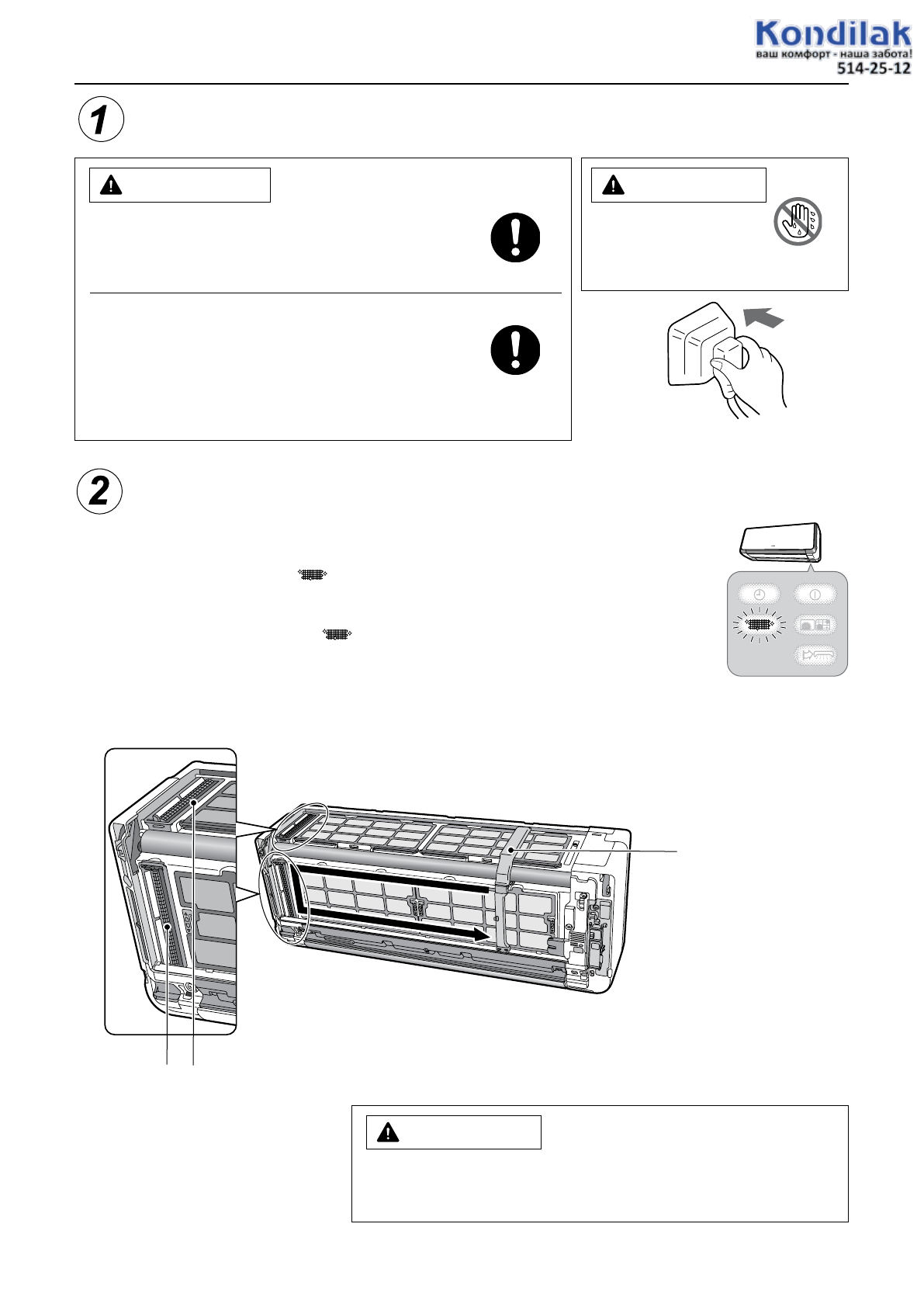 Kondilak
ваш комфорт - наша забота!
514-25-12

1

2