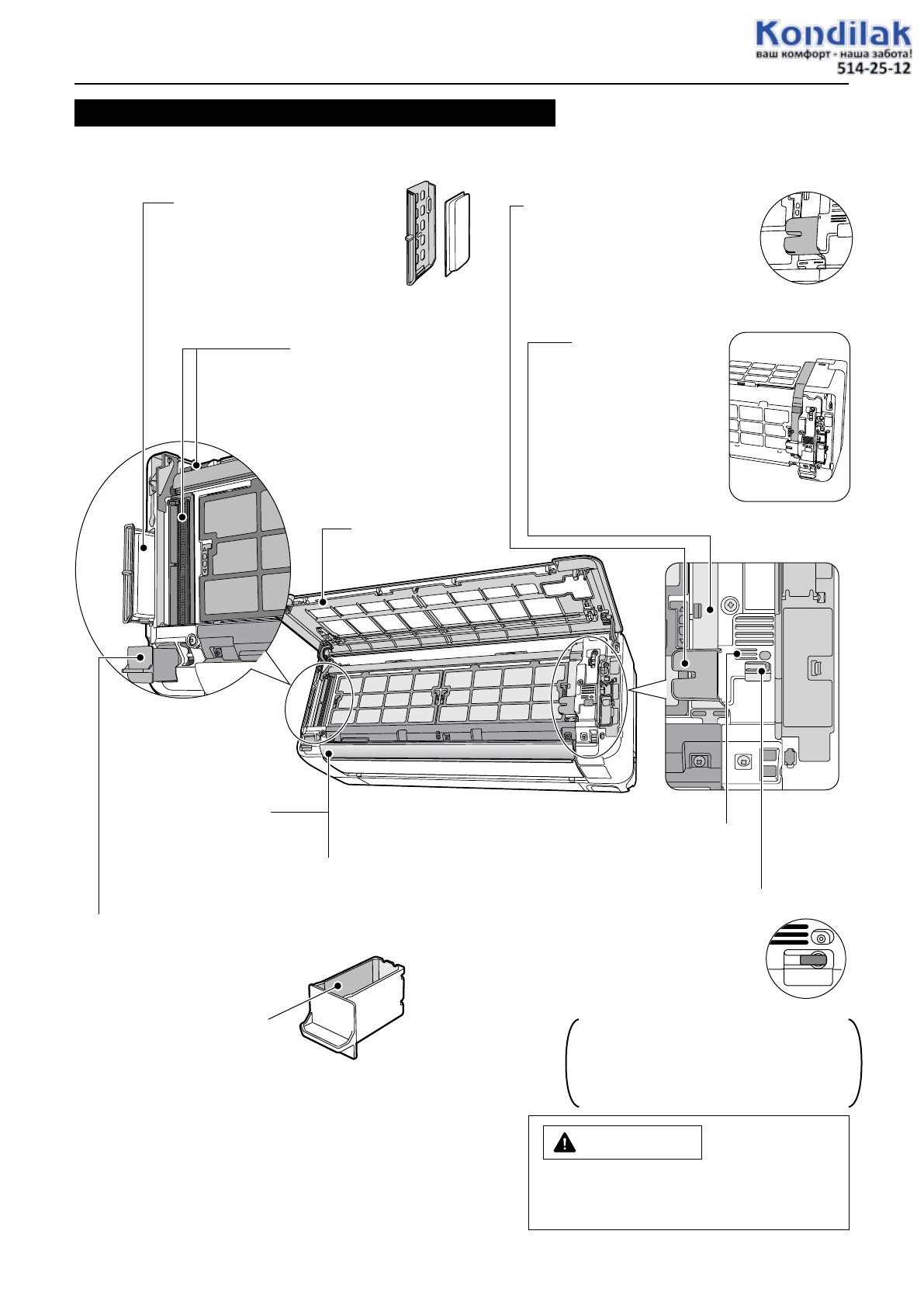 Kondilak
ваш комфорт - наша забота!
514-25-12