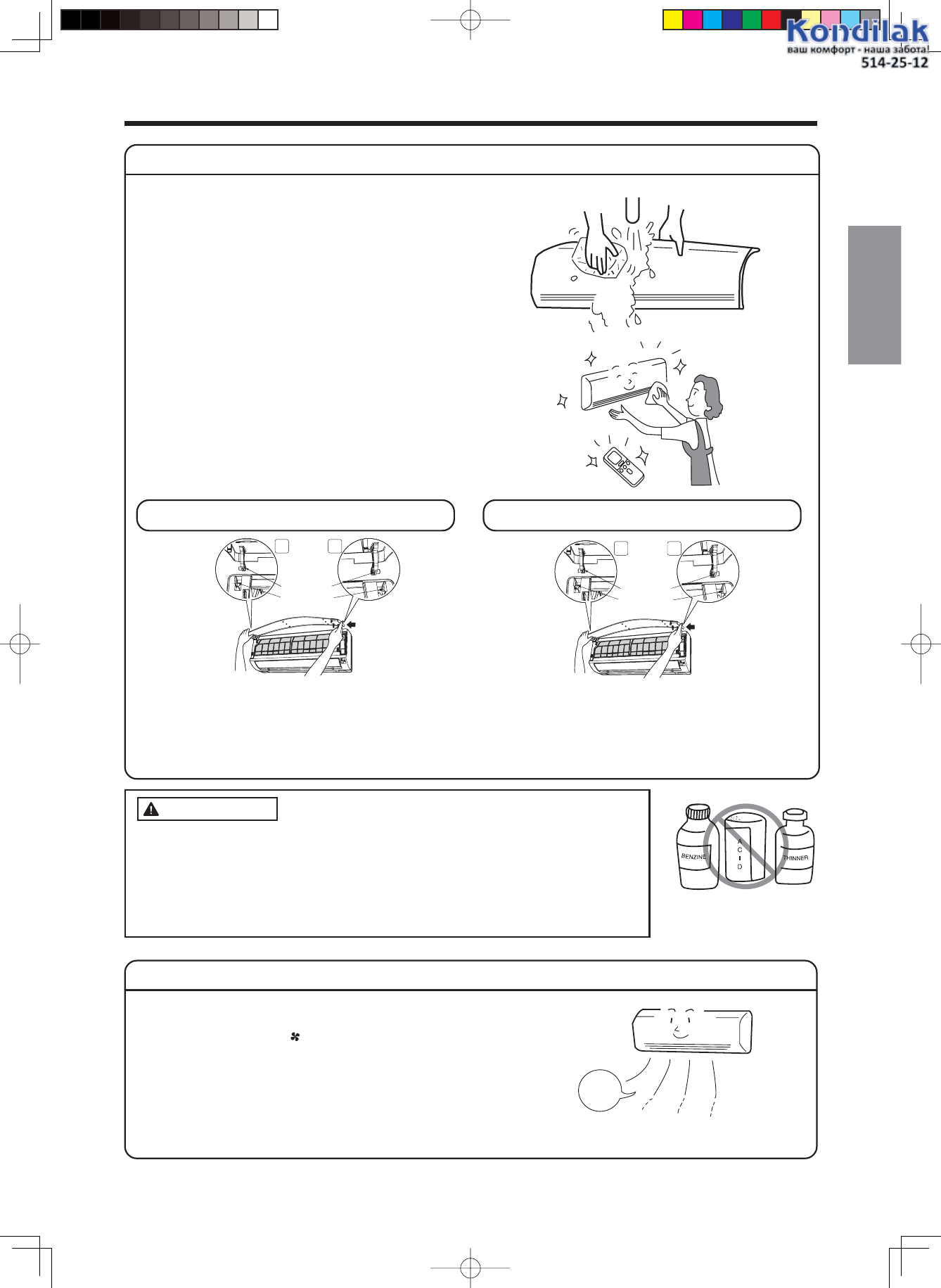 Kondilak
ваш комфорт - наша забота!
514-25-12

BENZINE

A
C
I
D

THINNER