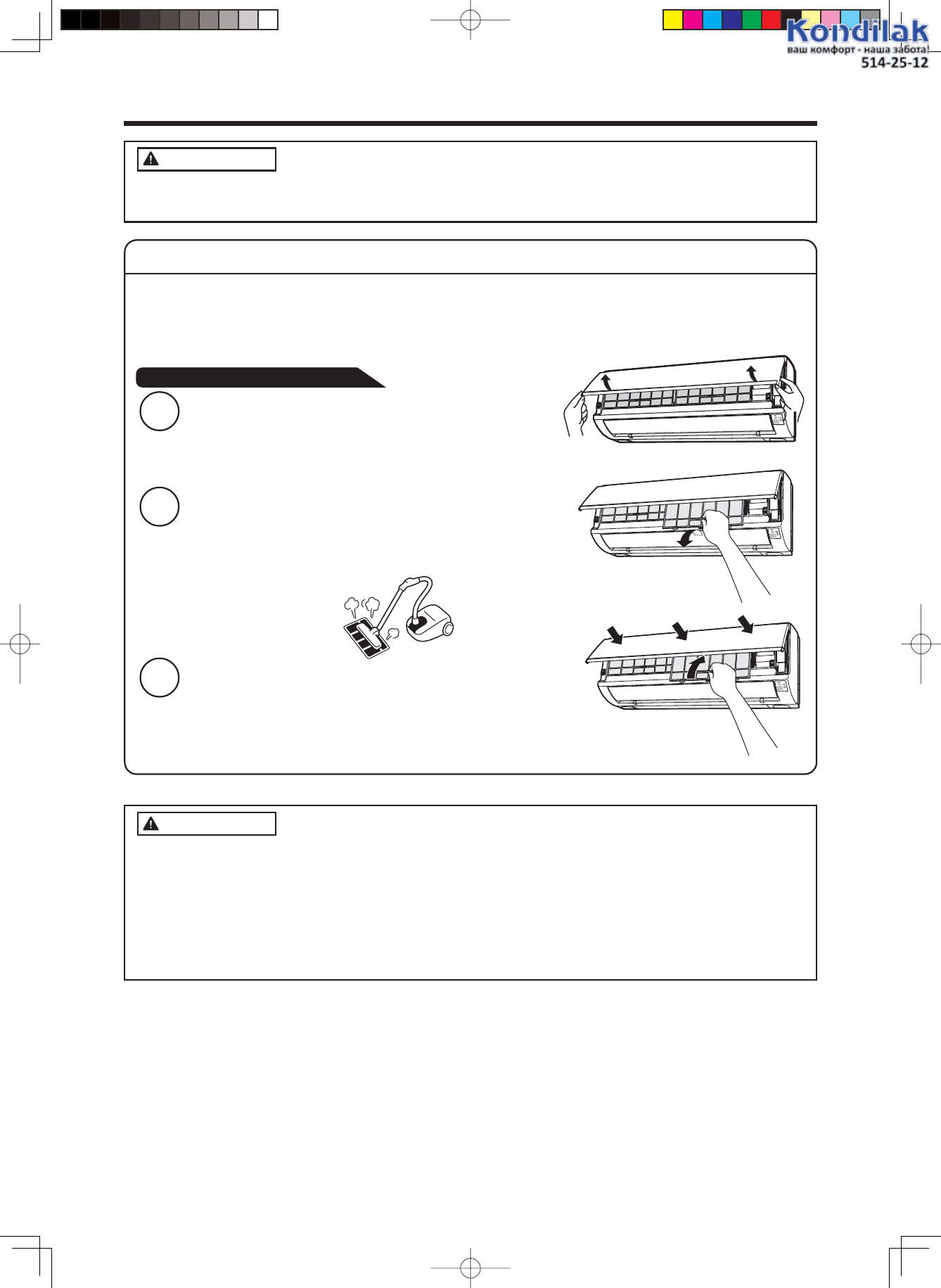 Kondilak
ваш комфорт - наша забота!
514-25-12