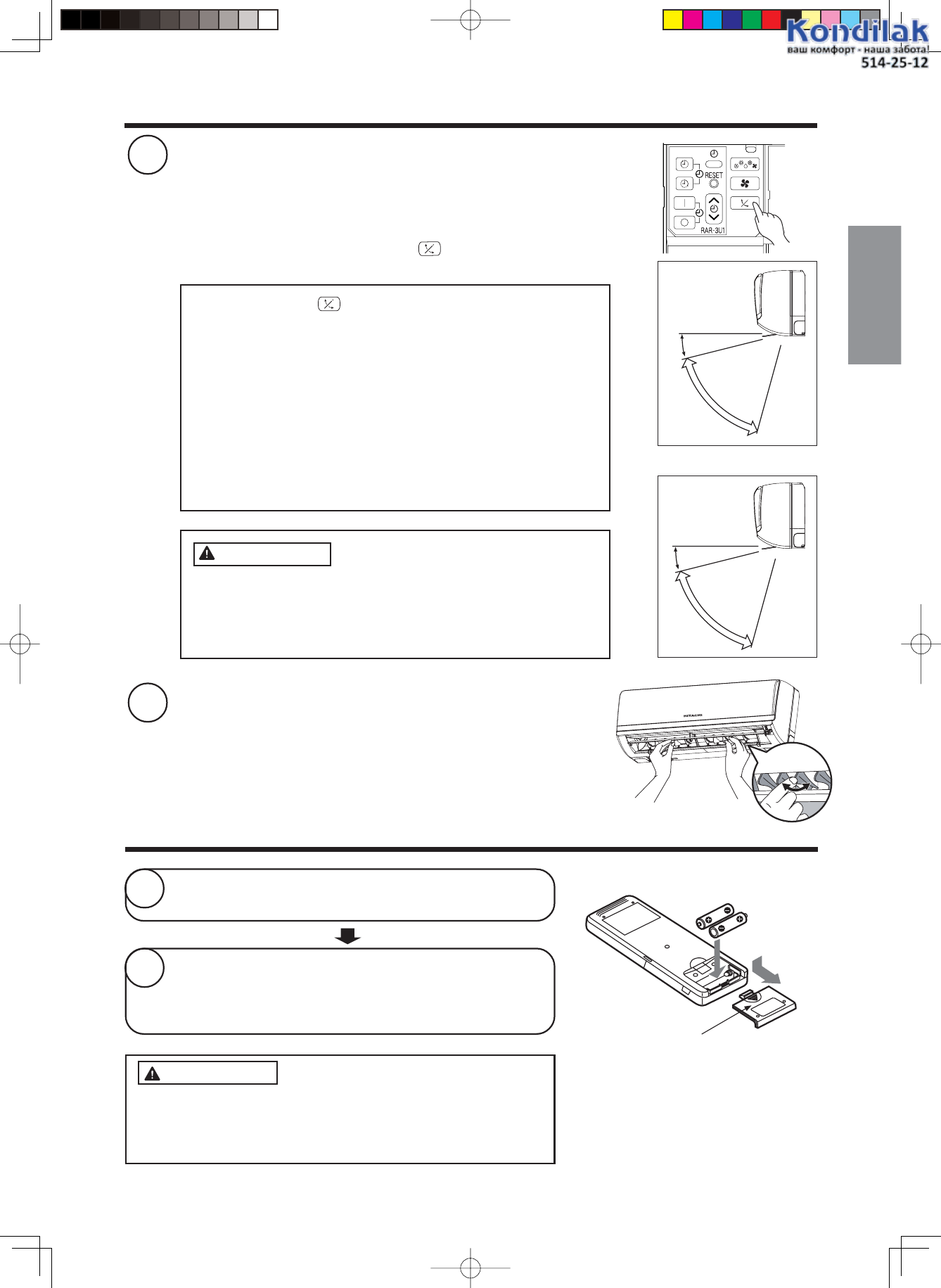 Kondilak
ваш комфорт - наша забота!
514-25-12

RESET

RAR-3U1

HITACHI