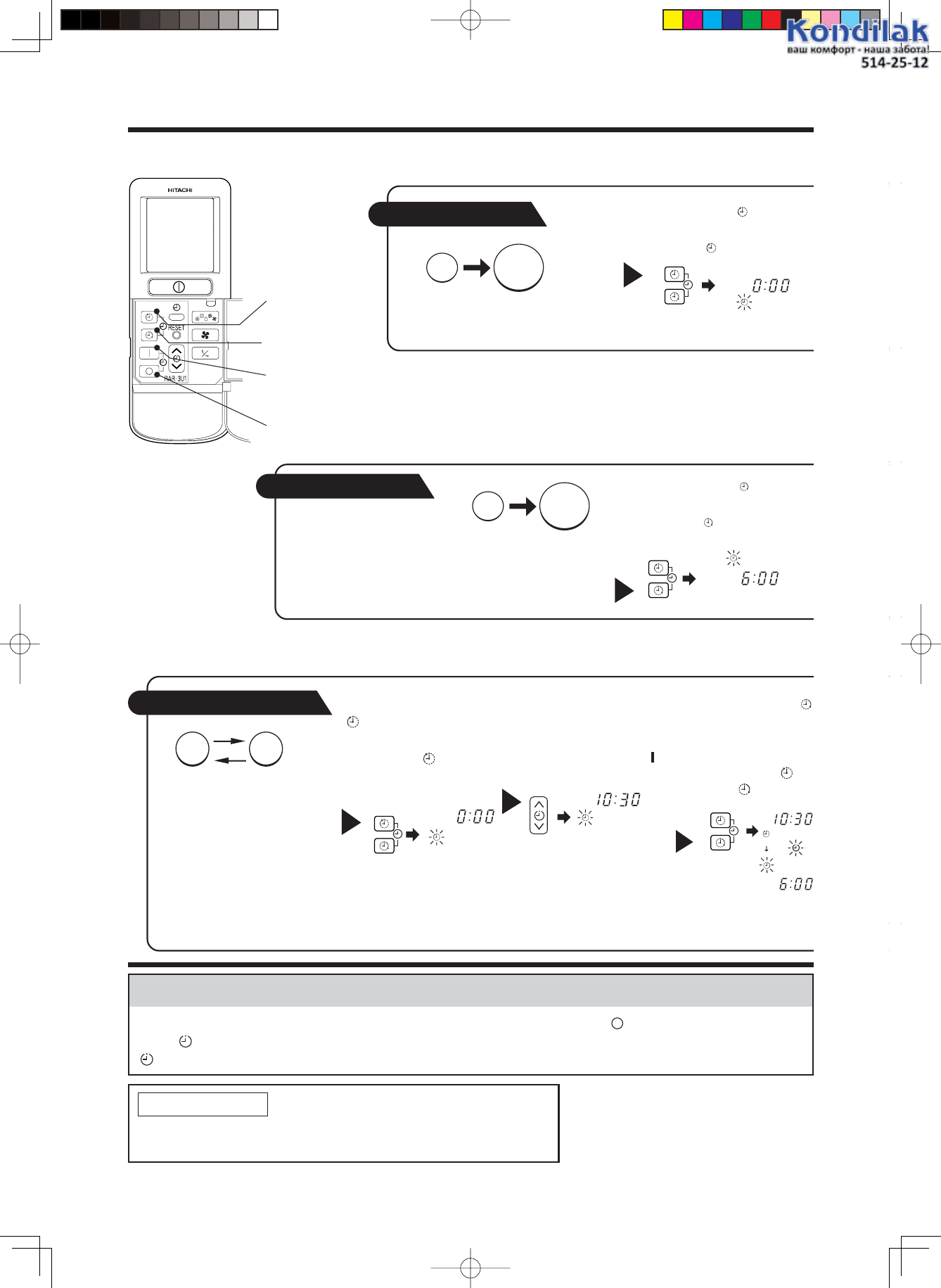 Kondilak
ваш комфорт - наша забота!
514-25-12

HITACHI

RESET

RAR-3U1

0:00

6:00

0:00

10:30

10:30

6:00