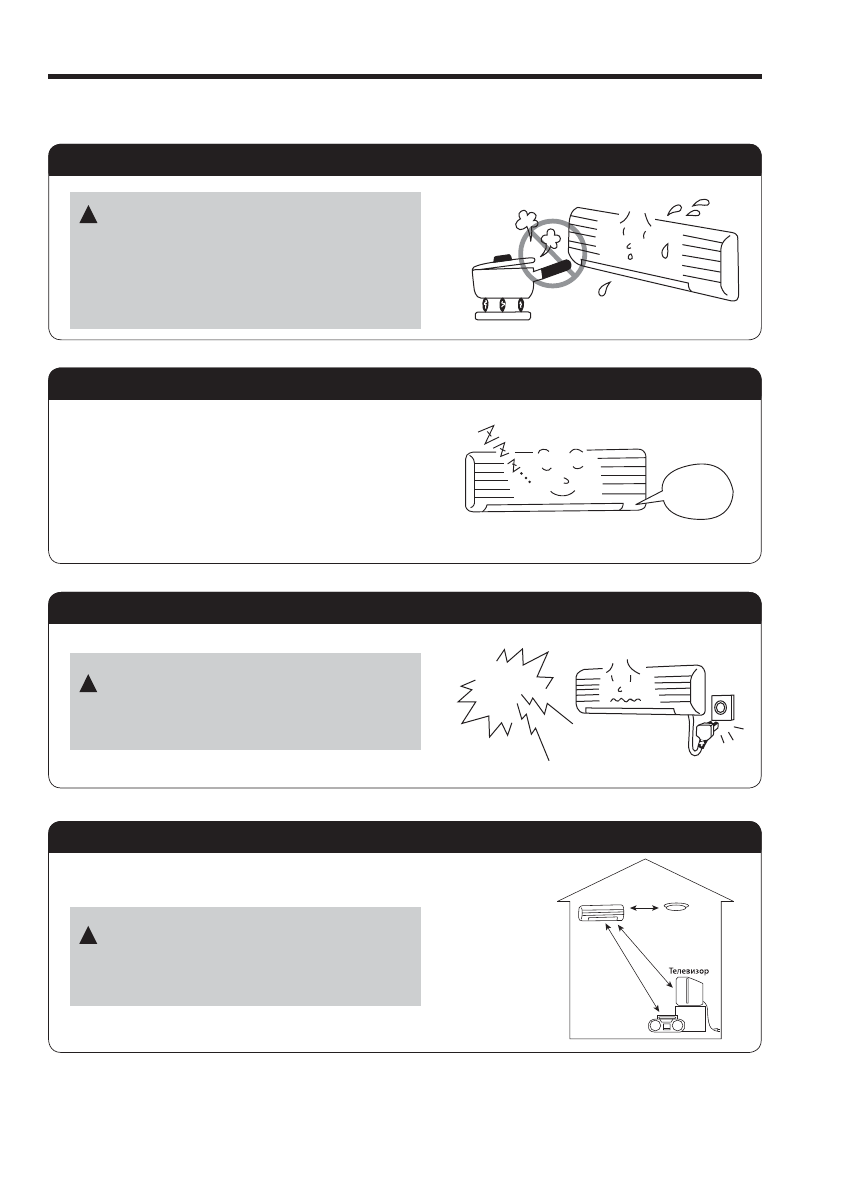 Телевизор