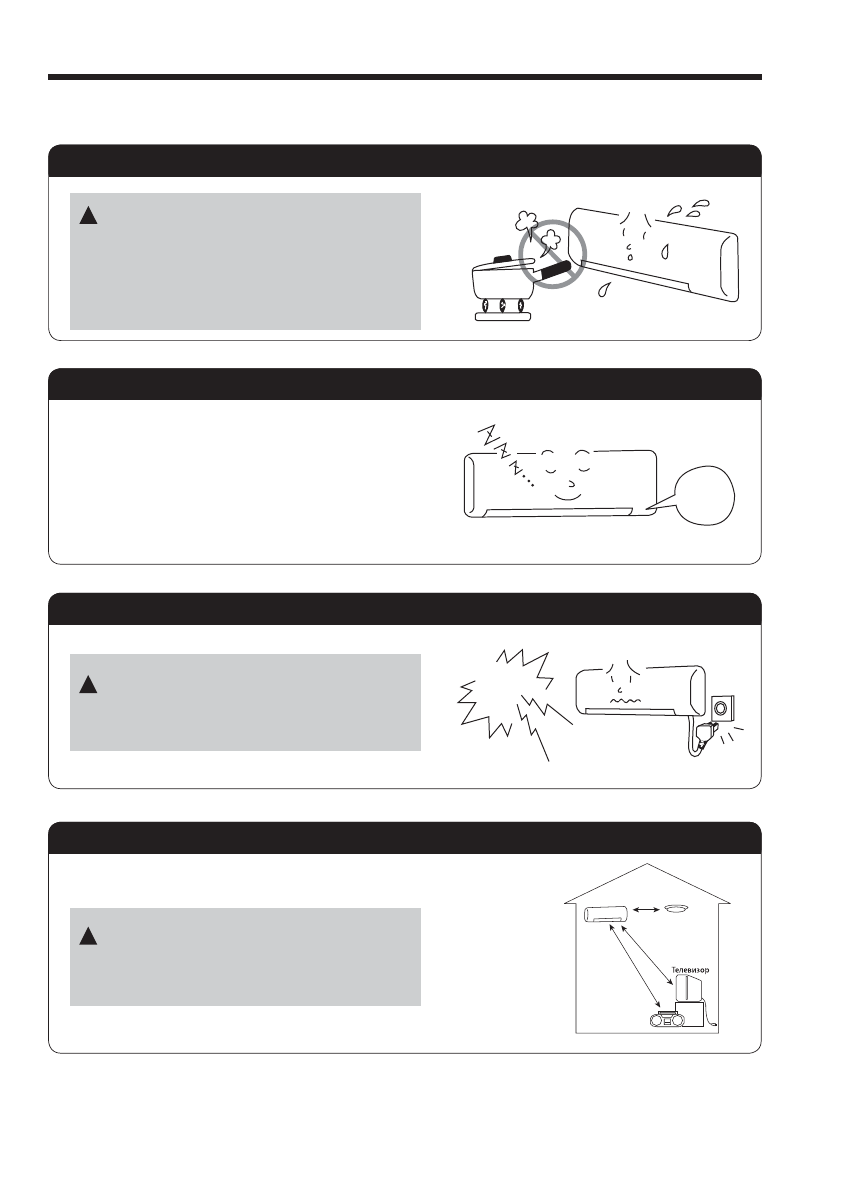 Телевизор