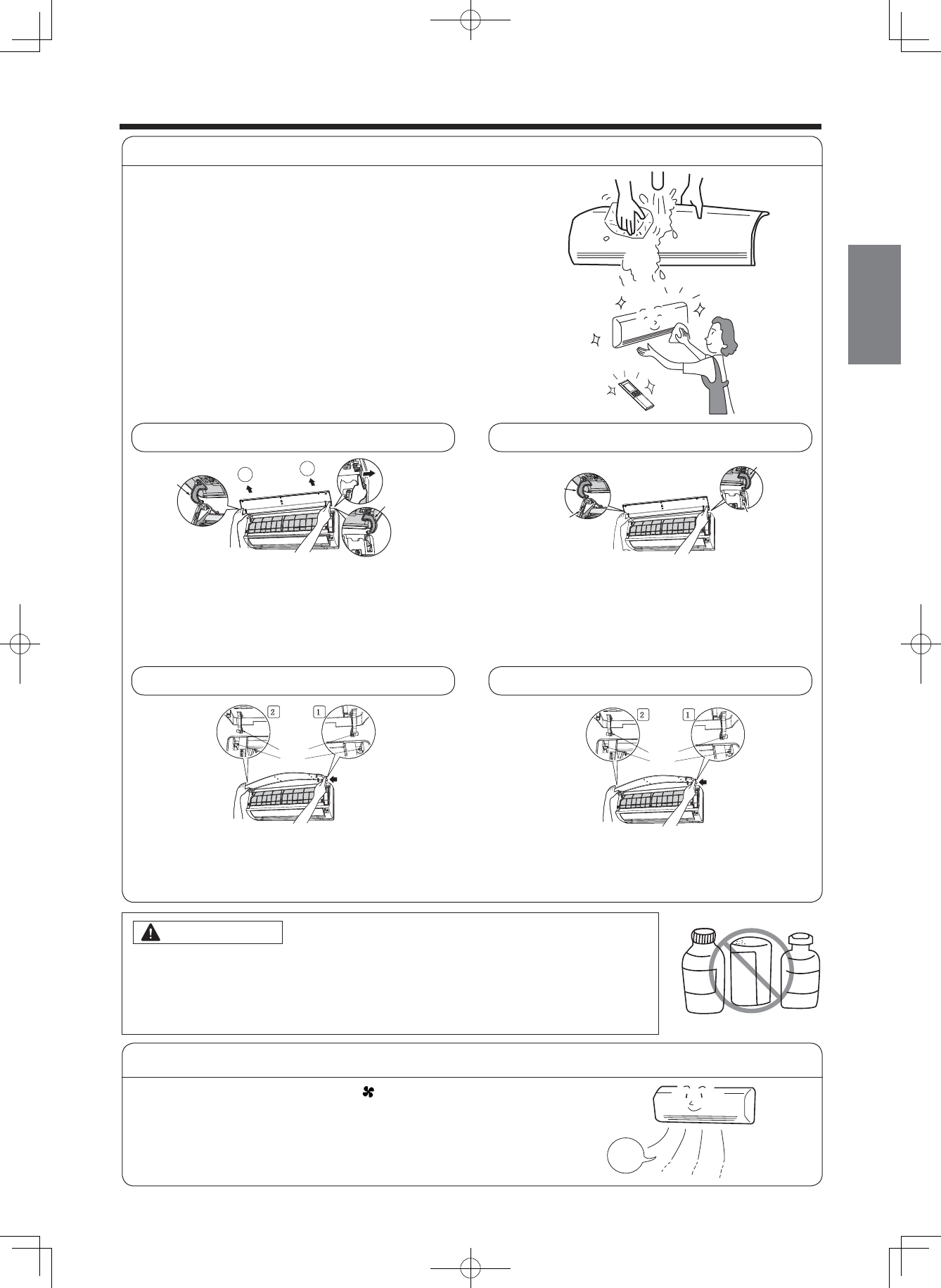 2

1

2

1