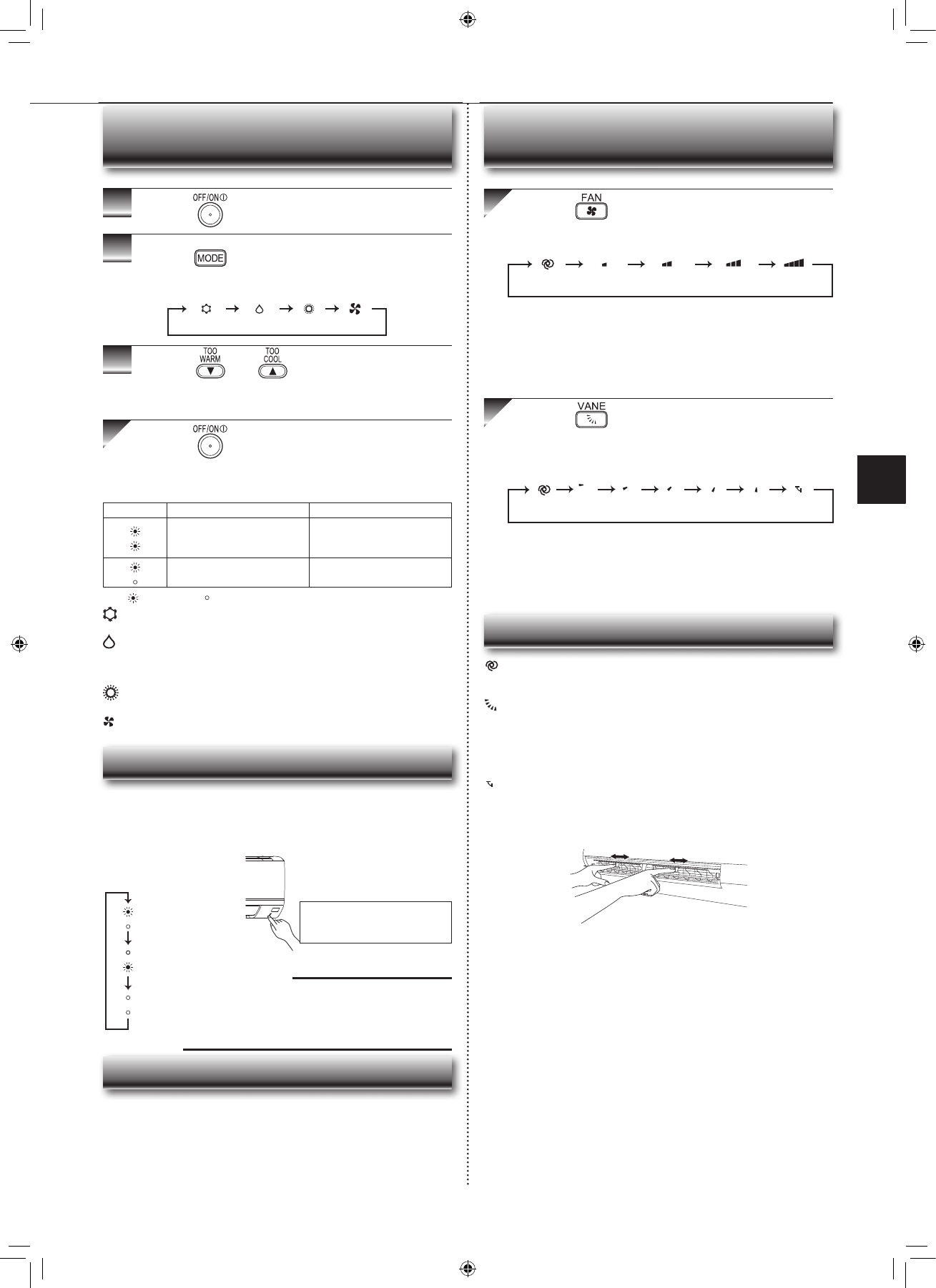 OFF/ON

MODE

TOO WARM

TOO COOL

OFF/ON

FAN

VANE