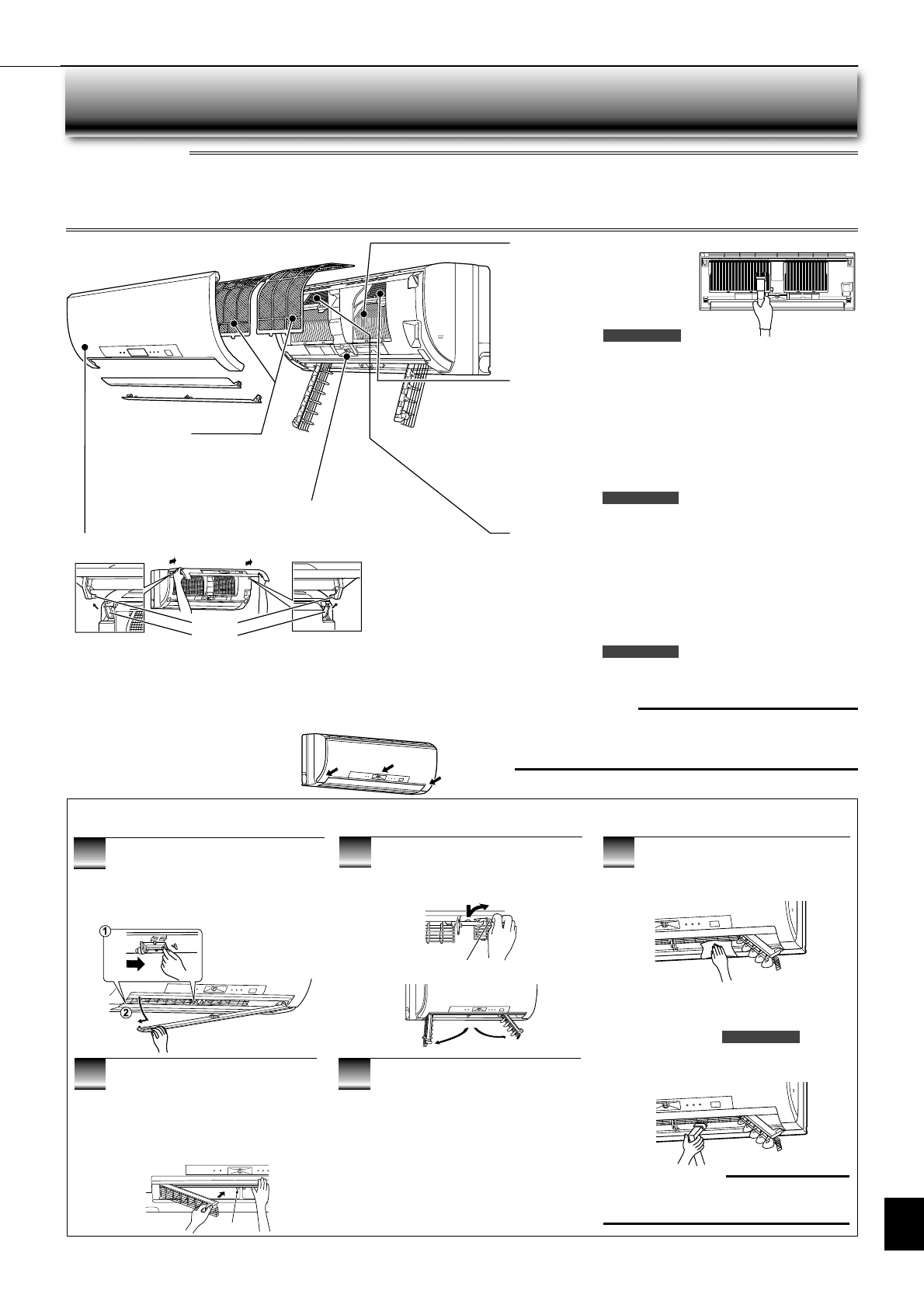 ①

②