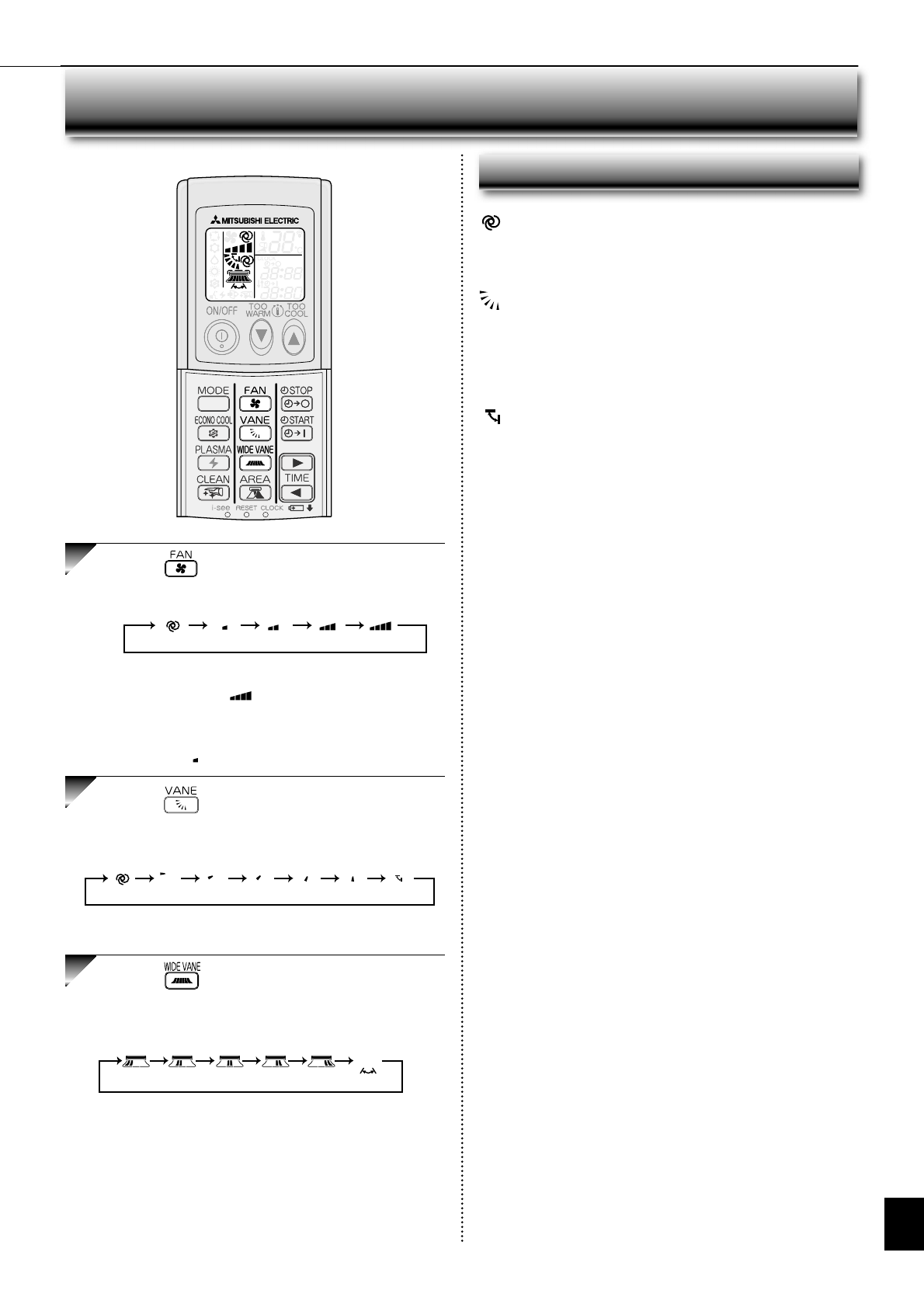 MITSUBISHI ELECTRIC

ON/OFF

TOO WARM

TOO COOL

MODE

FAN

STOP

ECONO COOL

VANE

START

PLASMA

WIDE VANE

CLEAN

AREA

TIME

i-see

RESET

CLOCK

FAN

VANE

WIDE VANE