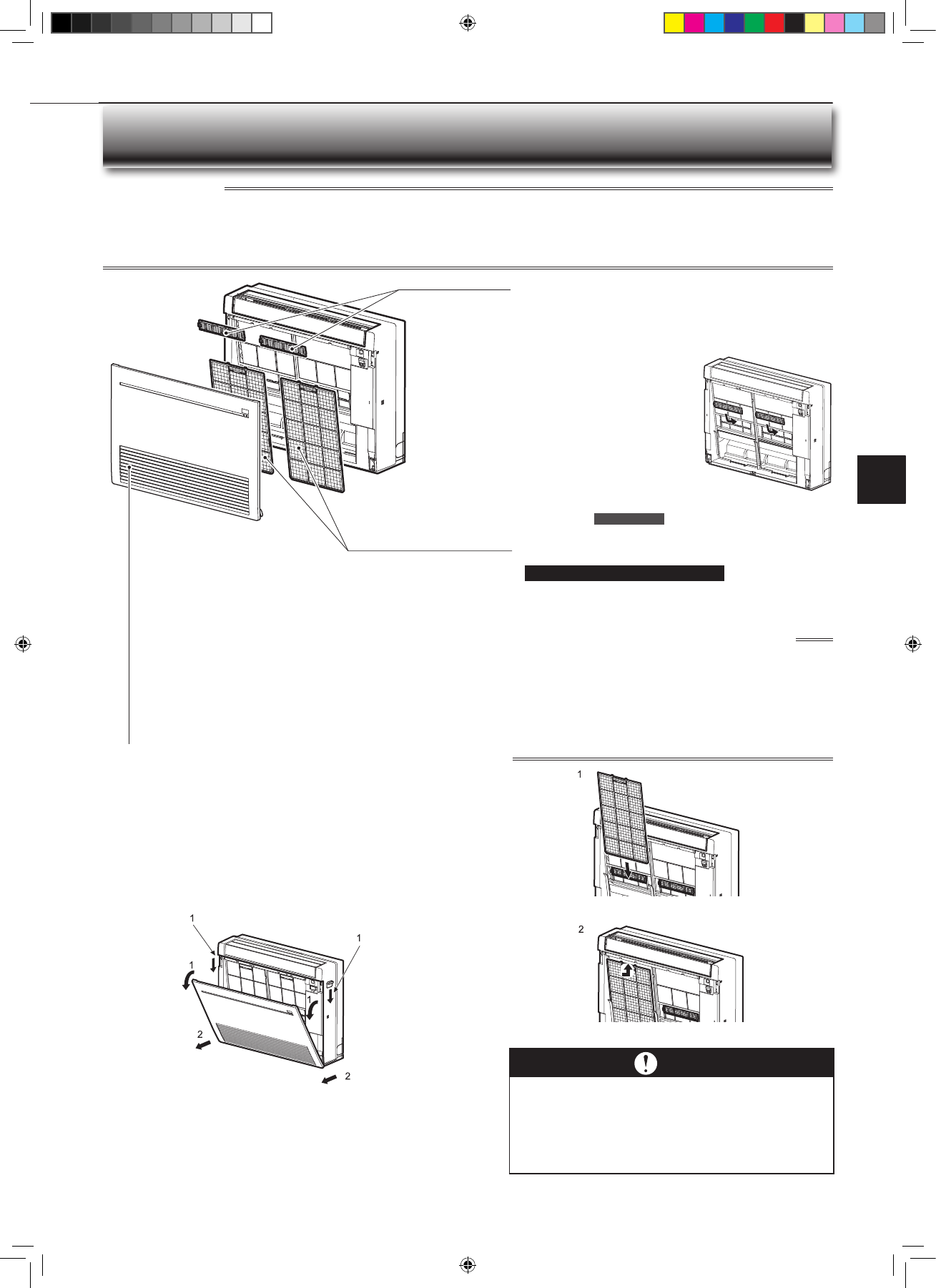 1

1

1

1

2

2

1

2