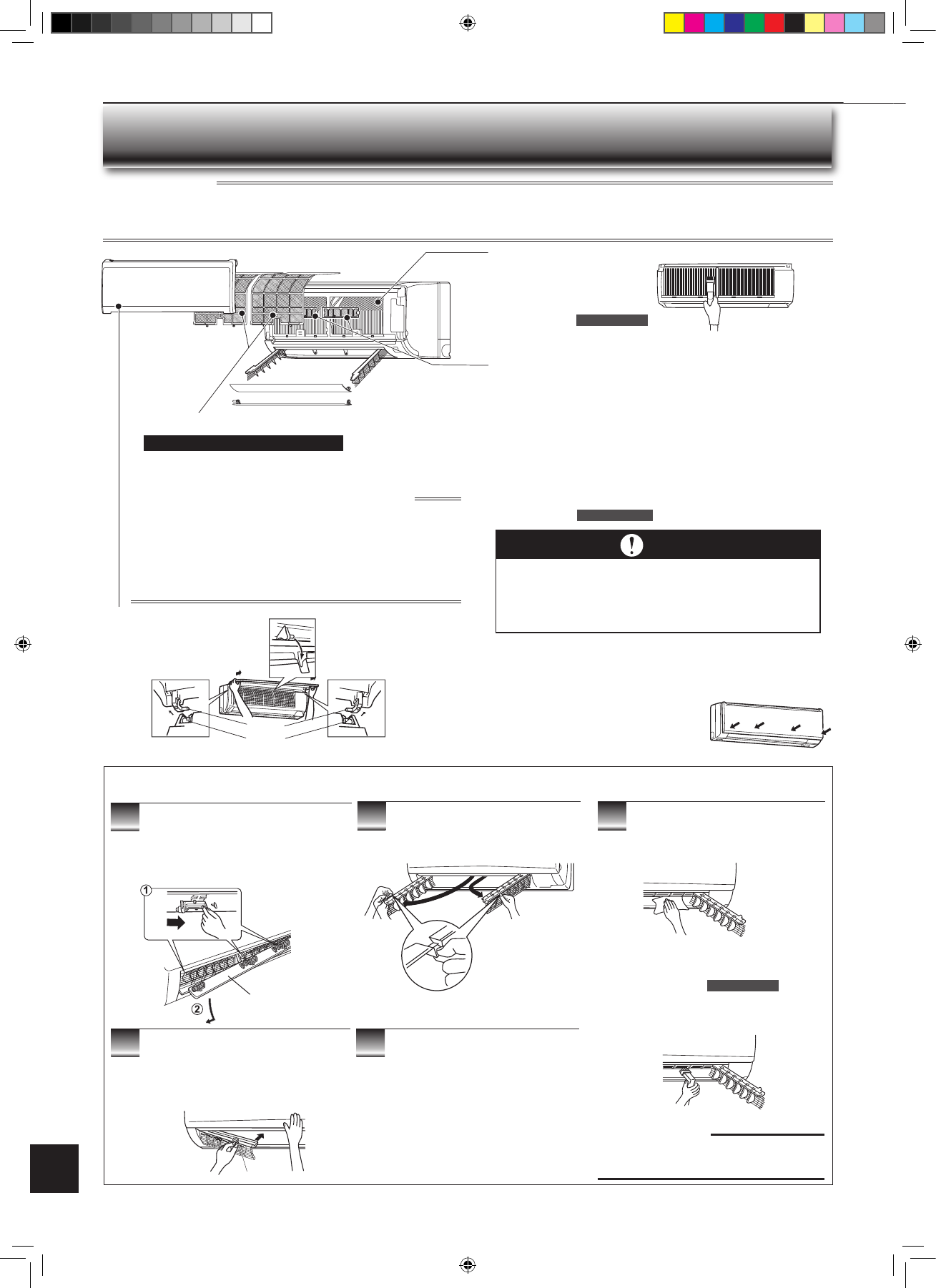 ①

②