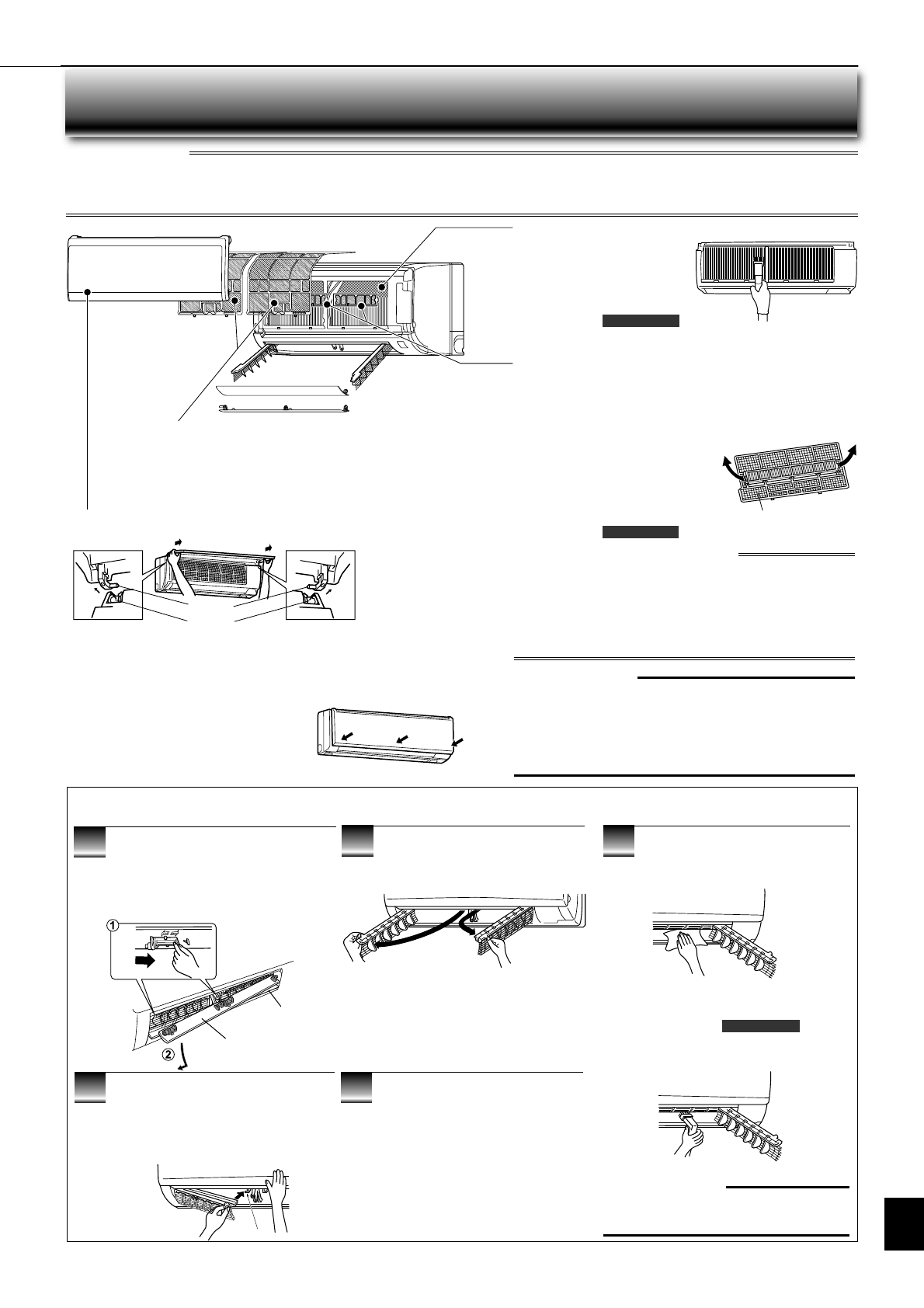 ①

②