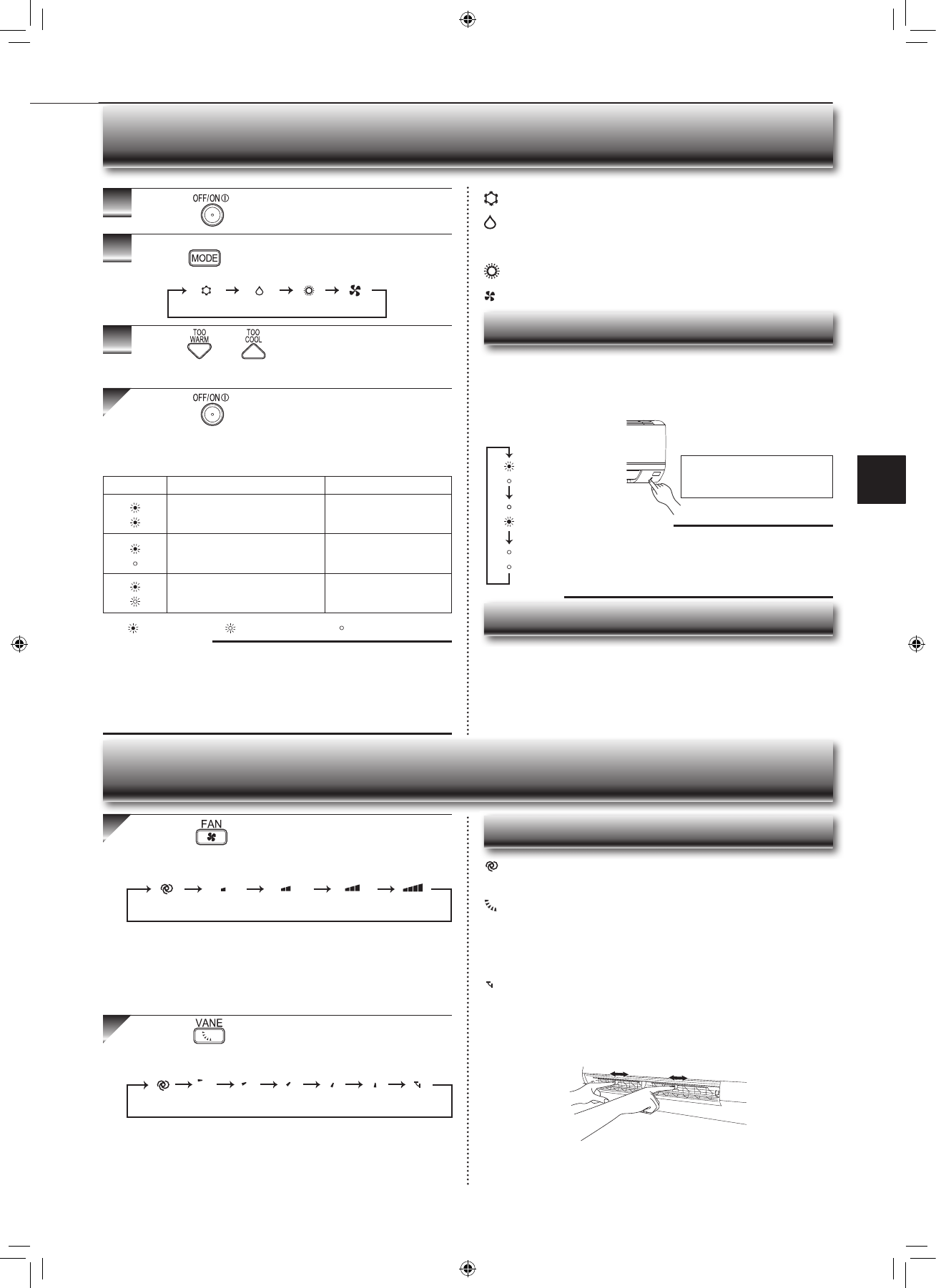 OFF/ON

MODE

TOO WARM

TOO COOL

OFF/ON

FAN

VANE