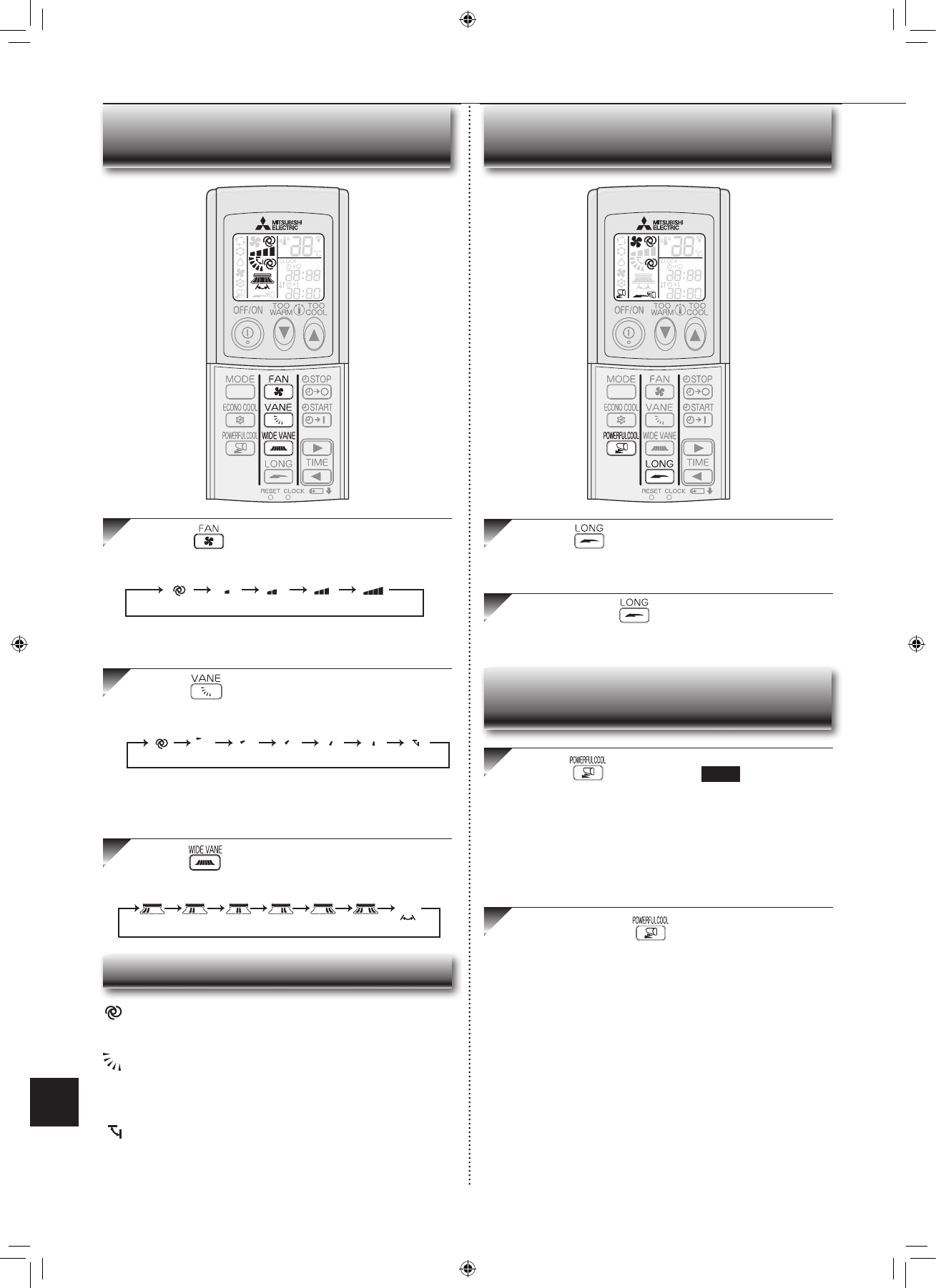 MITSUBISHI ELECTRIC

CLOCK

OFF/ON
TOO WARM
TOO COOL

MODE
FAN
STOP
ECONO COOL
VANE
START
POWERFUL COOL
WIDE VANE
LONG
TIME
RESET CLOCK

FAN

VANE

WIDE VANE

MITSUBISHI ELECTRIC

CLOCK

OFF/ON
TOO WARM
TOO COOL

MODE
FAN
STOP
ECONO COOL
VANE
START
POWERFUL COOL
WIDE VANE
LONG
TIME
RESET CLOCK

LONG

LONG

POWERFUL COOL

POWERFUL COOL