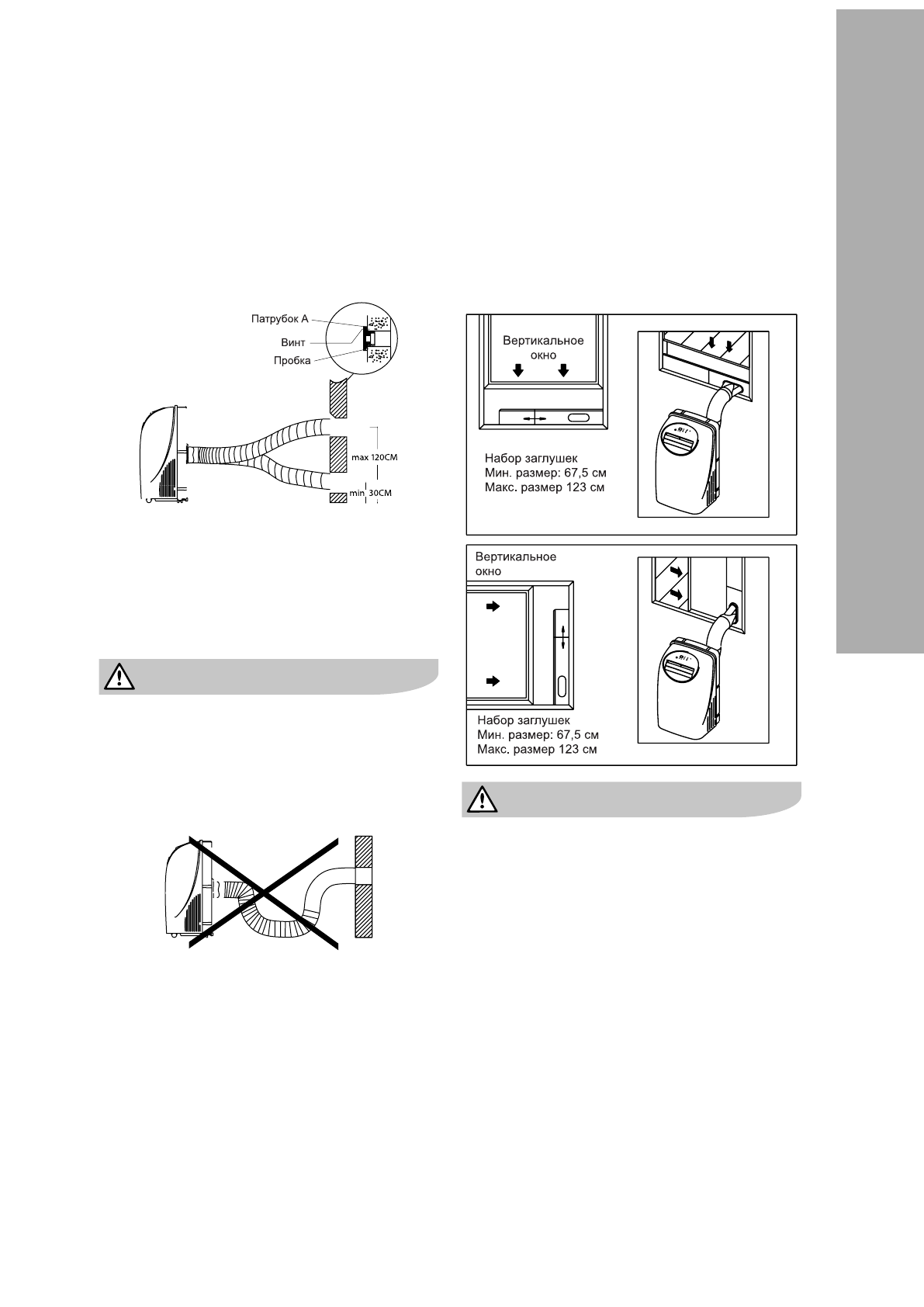 Патрубок А
Винт
Пробка

max 120CM
min 30CM

Вертикальное окно

Набор заглушек
Мин. размер: 67,5 см
Макс. размер 123 см

Вертикальное окно

Набор заглушек
Мин. размер: 67,5 см
Макс. размер 123 см