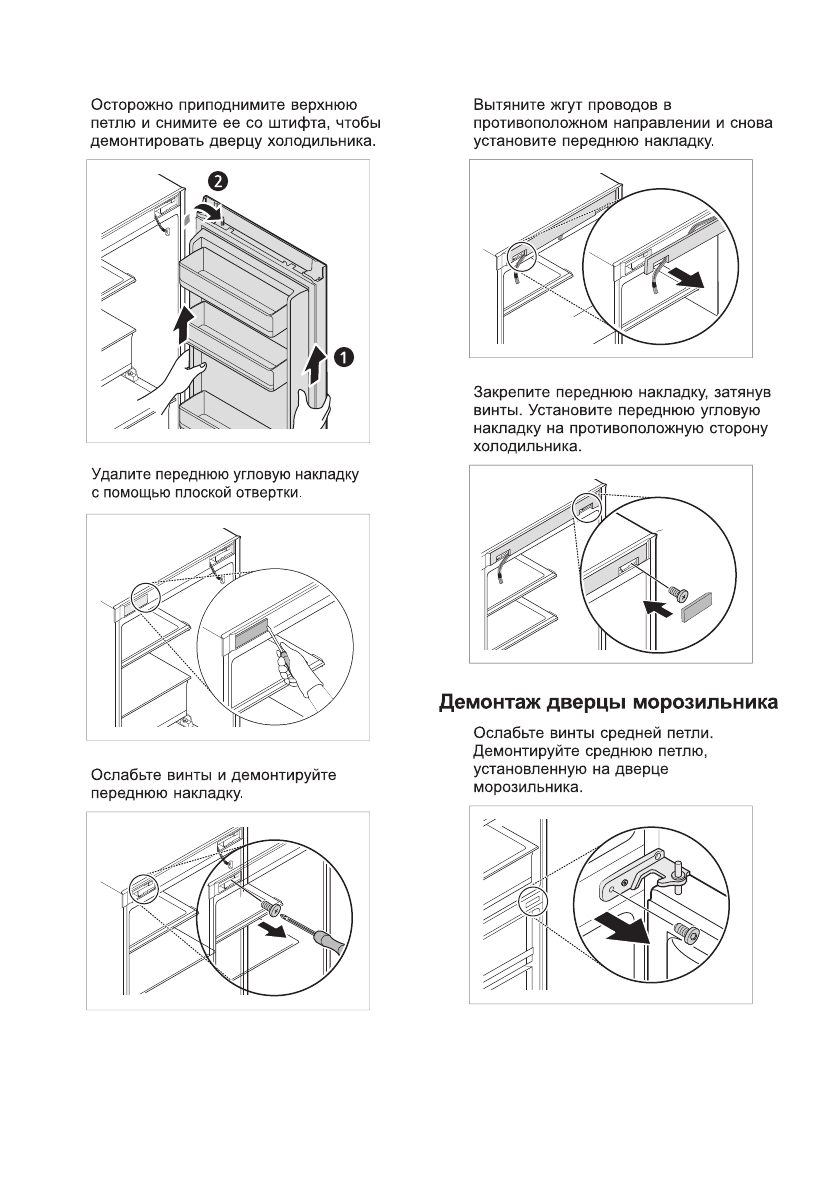 Осторожно приподнимите верхнюю петлю и снимите ее со штифта, чтобы демонтировать дверцу холодильника.

2

1

Удалите переднюю угловую накладку с помощью плоской отвертки.

Ослабьте винты и демонтируйте переднюю накладку.

Вытяните жгут проводов в противоположном направлении и снова установите переднюю накладку.

Закрепите переднюю накладку, затянув винты. Установите переднюю угловую накладку на противоположную сторону холодильника.

Демонтаж дверцы морозильника

Ослабьте винты средней петли. Демонтируйте среднюю петлю, установленную на дверце морозильника.