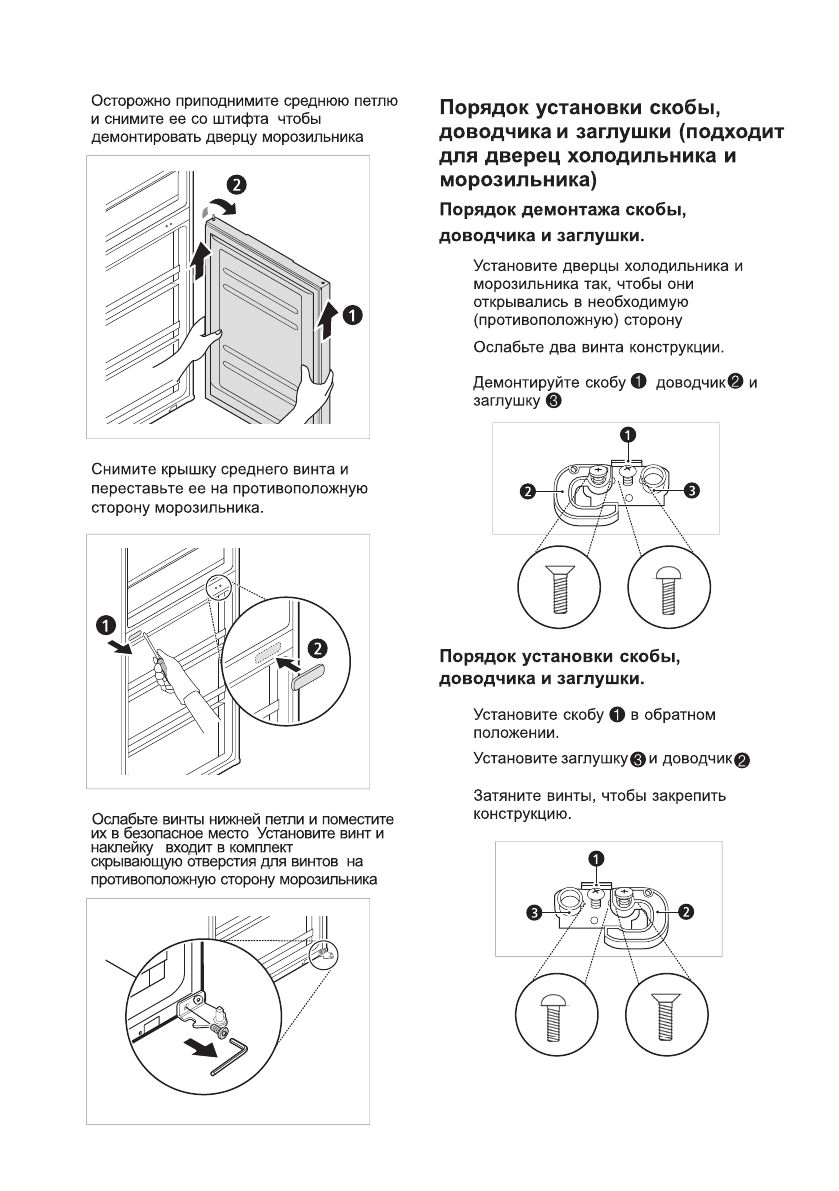 Осторожно приподнимите среднюю петлю и снимите ее со штифта чтобы демонтировать дверцу морозильника

2

1

Снимите крышку среднего винта и переставьте ее на противоположную сторону морозильника.

1

2

Ослабьте винты нижней петли и поместите их в безопасное место Установите винт и наклейку входит в комплект скрывающую отверстия для винтов на противоположную сторону морозильника

Порядок установки скобы, доводчика и заглушки (подходит для дверец холодильника и морозильника)

Порядок демонтажа скобы, доводчика и заглушки.

Установите дверцы холодильника и морозильника так, чтобы они открывались в необходимую (противоположную) сторону

Ослабьте два винта конструкции.

Демонтируйте скобу 1 доводчик 2 и заглушку 3

1

2

3

Порядок установки скобы, доводчика и заглушки.

Установите скобу 1 в обратном положении.

Установите заглушку 3 и доводчик 2

Затяните винты, чтобы закрепить конструкцию.

1

3

2