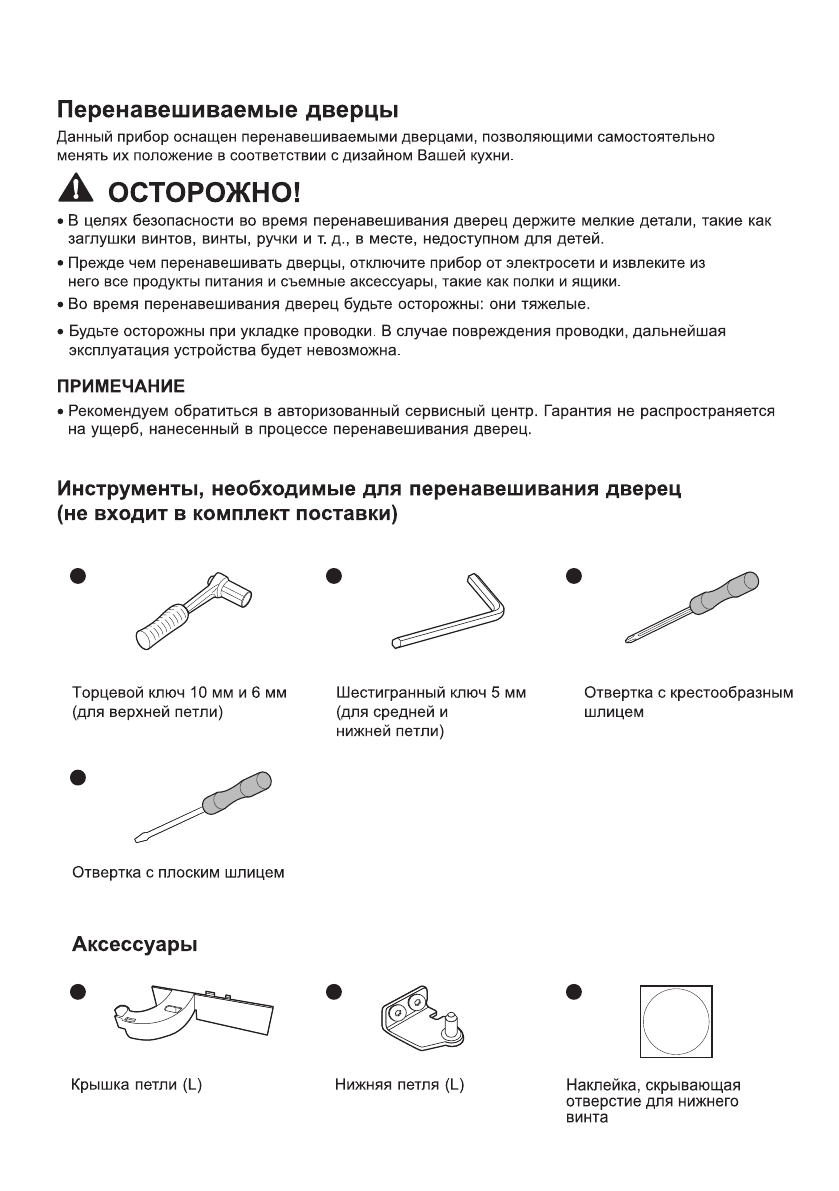 Перенавешиваемые дверцы

Данный прибор оснащен перенавешиваемыми дверцами, позволяющими самостоятельно менять их положение в соответствии с дизайном Вашей кухни.

ОСТОРОЖНО!

• В целях безопасности во время перенавешивания дверец держите мелкие детали, такие как заглушки винтов, винты, ручки и т. д., в месте, недоступном для детей.

• Прежде чем перенавешивать дверцы, отключите прибор от электросети и извлеките из него все продукты питания и съемные аксессуары, такие как полки и ящики.

• Во время перенавешивания дверец будьте осторожны: они тяжелые.

• Будьте осторожны при укладке проводки. В случае повреждения проводки, дальнейшая эксплуатация устройства будет невозможна.

ПРИМЕЧАНИЕ

• Рекомендуем обратиться в авторизованный сервисный центр. Гарантия не распространяется на ущерб, нанесенный в процессе перенавешивания дверец.

Инструменты, необходимые для перенавешивания дверец (не входит в комплект поставки)

Торцевой ключ 10 мм и 6 мм (для верхней петли)

Шестигранный ключ 5 мм (для средней и нижней петли)

Отвертка с крестообразным шлицем

Отвертка с плоским шлицем

Аксессуары

Крышка петли (L)

Нижняя петля (L)

Наклейка, скрывающая отверстие для нижнего винта