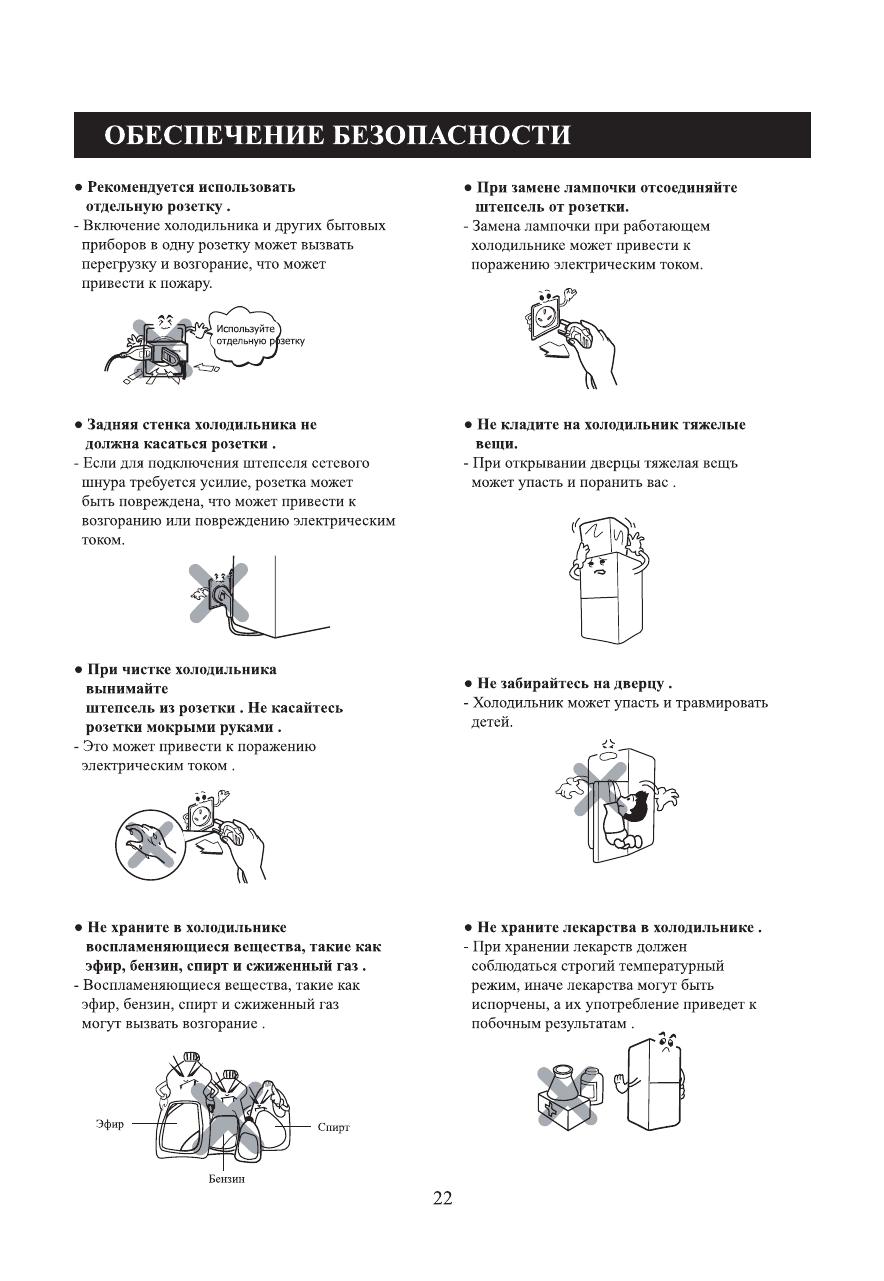 ОБЕСПЕЧЕНИЕ БЕЗОПАСНОСТИ

● Рекомендуется использовать отдельную розетку .
- Включение холодильника и других бытовых приборов в одну розетку может вызвать перегрузку и возгорание, что может привести к пожару.

Используйте отдельную розетку

● Задняя стенка холодильника не должна касаться розетки .
- Если для подключения штепселя сетевого шнура требуется усилие, розетка может быть повреждена, что может привести к возгоранию или повреждению электрическим током.

● При чистке холодильника вынимайте штепсель из розетки . Не касайтесь розетки мокрыми руками .
- Это может привести к поражению электрическим током .

● Не храните в холодильнике воспламеняющиеся вещества, такие как эфир, бензин, спирт и сжиженный газ .
- Воспламеняющиеся вещества, такие как эфир, бензин, спирт и сжиженный газ могут вызвать возгорание .

Эфир
Спирт
Бензин

● При замене лампочки отсоединяйте штепсель от розетки.
- Замена лампочки при работающем холодильнике может привести к поражению электрическим током.

● Не кладите на холодильник тяжелые вещи.
- При открывании дверцы тяжелая вещь может упасть и поранить вас .

● Не забирайтесь на дверцу .
- Холодильник может упасть и травмировать детей.

● Не храните лекарства в холодильнике .
- При хранении лекарств должен соблюдаться строгий температурный режим, иначе лекарства могут быть испорчены, а их употребление приведет к побочным результатам .

22