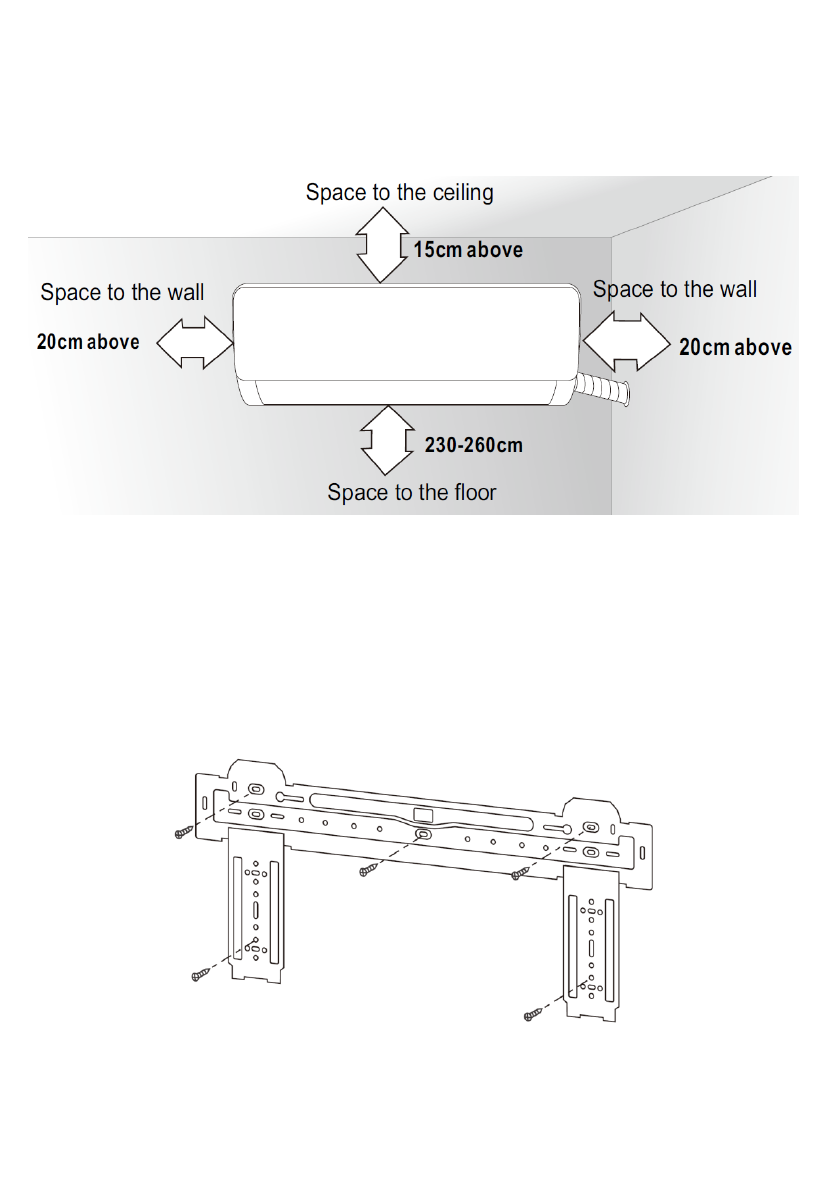 Space to the ceiling

15cm above

Space to the wall

20cm above

Space to the wall

20cm above

230-260cm

Space to the floor