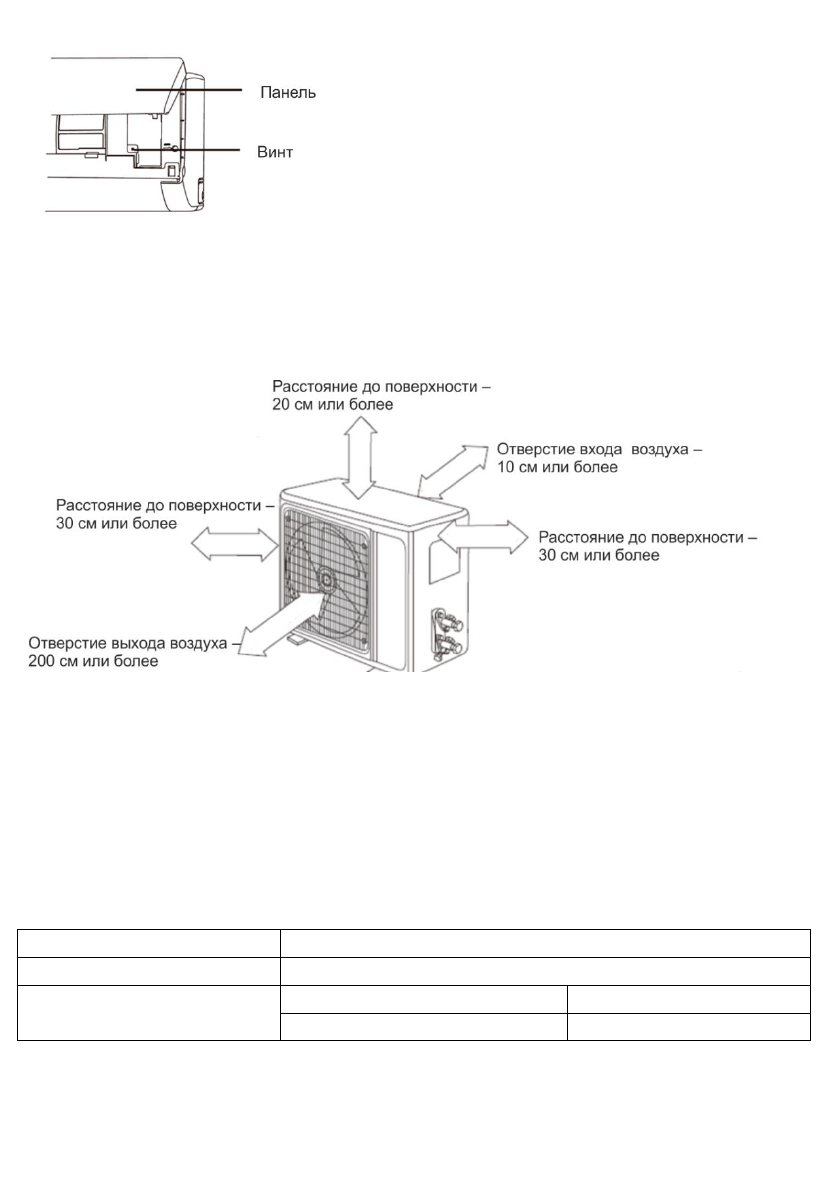 Панель

Винт

Расстояние до поверхности – 20 см или более

Отверстие входа воздуха – 10 см или более

Расстояние до поверхности – 30 см или более

Расстояние до поверхности – 30 см или более

Отверстие выхода воздуха – 200 см или более