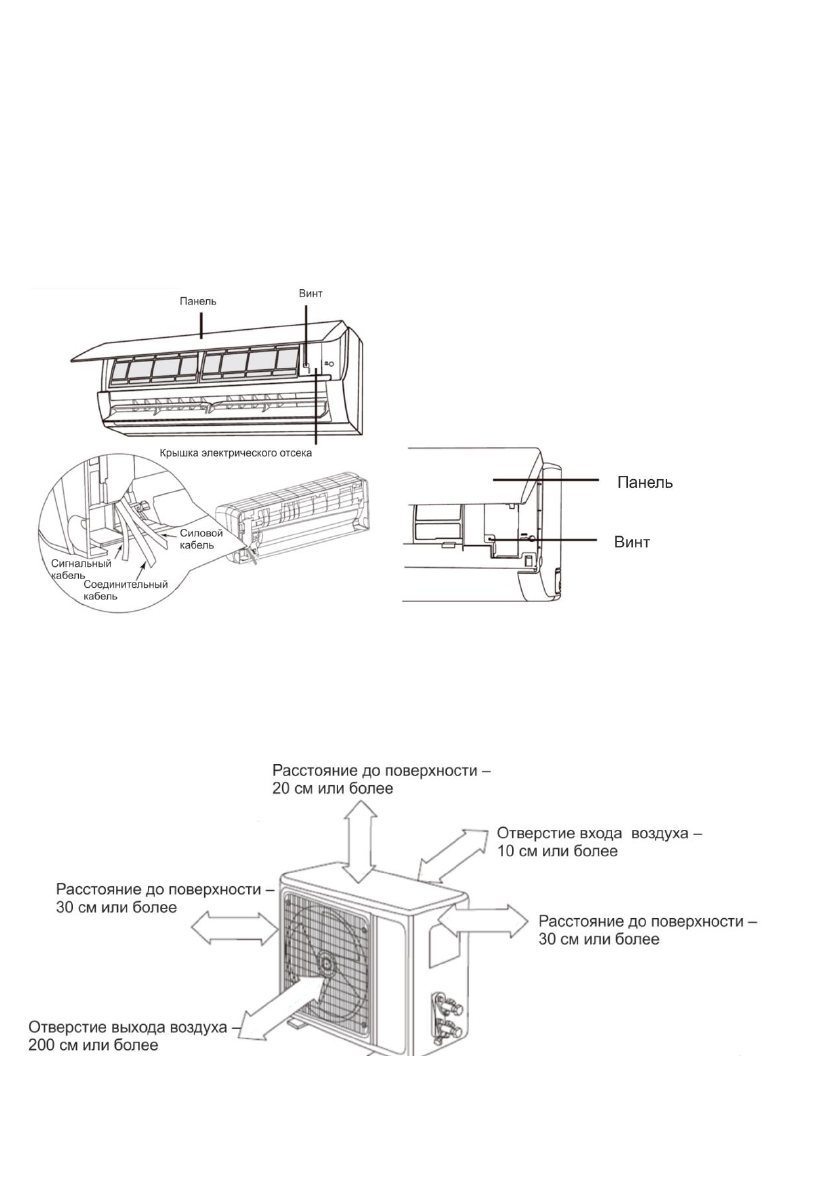 Панель

Винт

Крышка электрического отсека

Силовой кабель

Сигнальный кабель

Соединительный кабель

Панель

Винт

Расстояние до поверхности – 20 см или более

Отверстие входа воздуха – 10 см или более

Расстояние до поверхности – 30 см или более

Расстояние до поверхности – 30 см или более

Отверстие выхода воздуха – 200 см или более