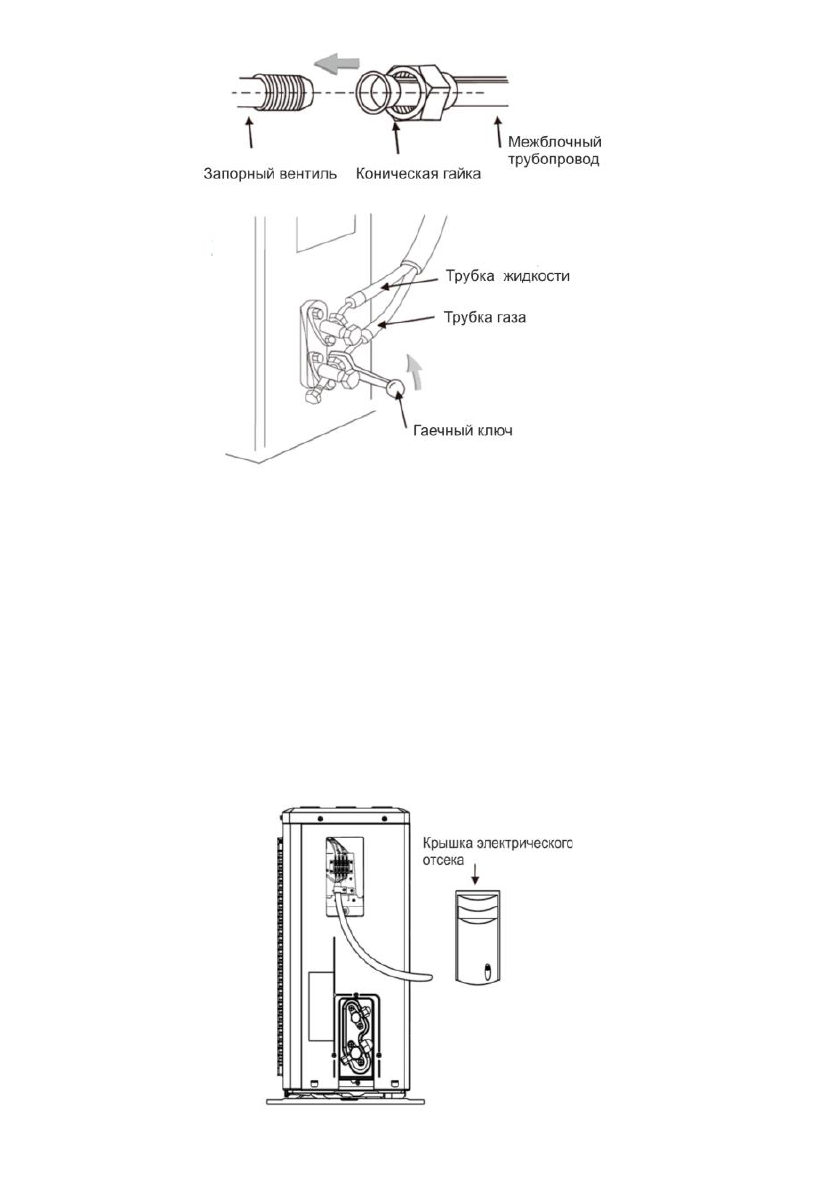 Запорный вентиль
Коническая гайка
Межблочный трубопровод

Трубка жидкости
Трубка газа
Гаечный ключ

Крышка электрического отсека