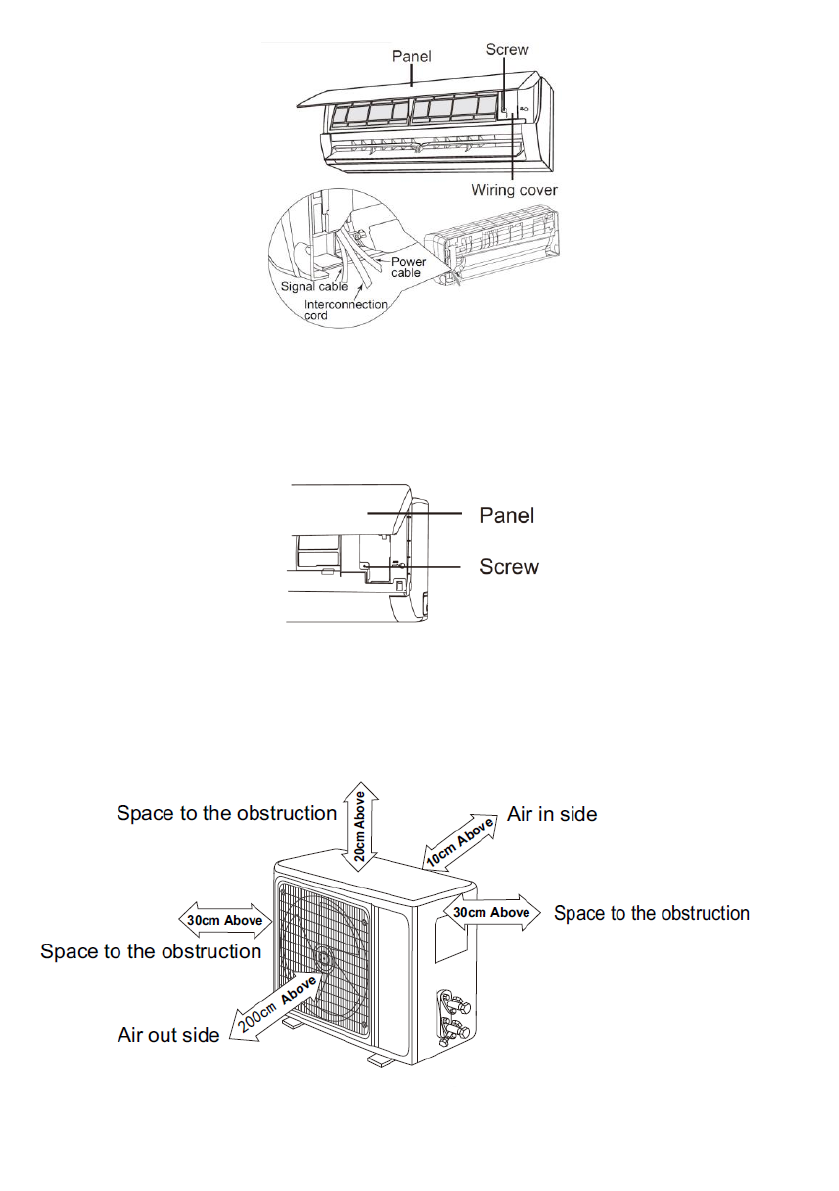 Panel
Screw
Wiring cover
Power cable
Signal cable
Interconnection cord

Panel
Screw

Space to the obstruction
20cm Above
10cm Above
Air in side
30cm Above
30cm Above
Space to the obstruction
Space to the obstruction
200cm Above
Air out side