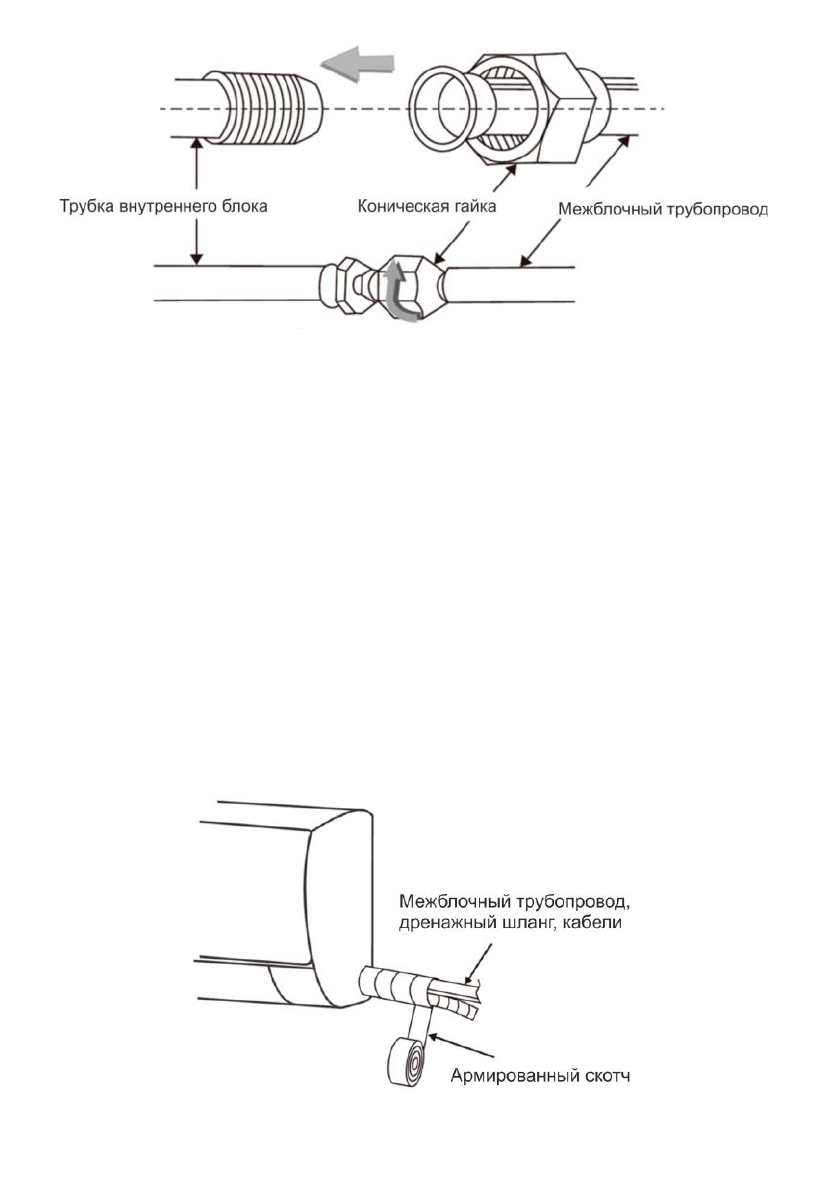 Трубка внутреннего блока

Коническая гайка

Межблочный трубопровод

Межблочный трубопровод, дренажный шланг, кабели

Армированный скотч