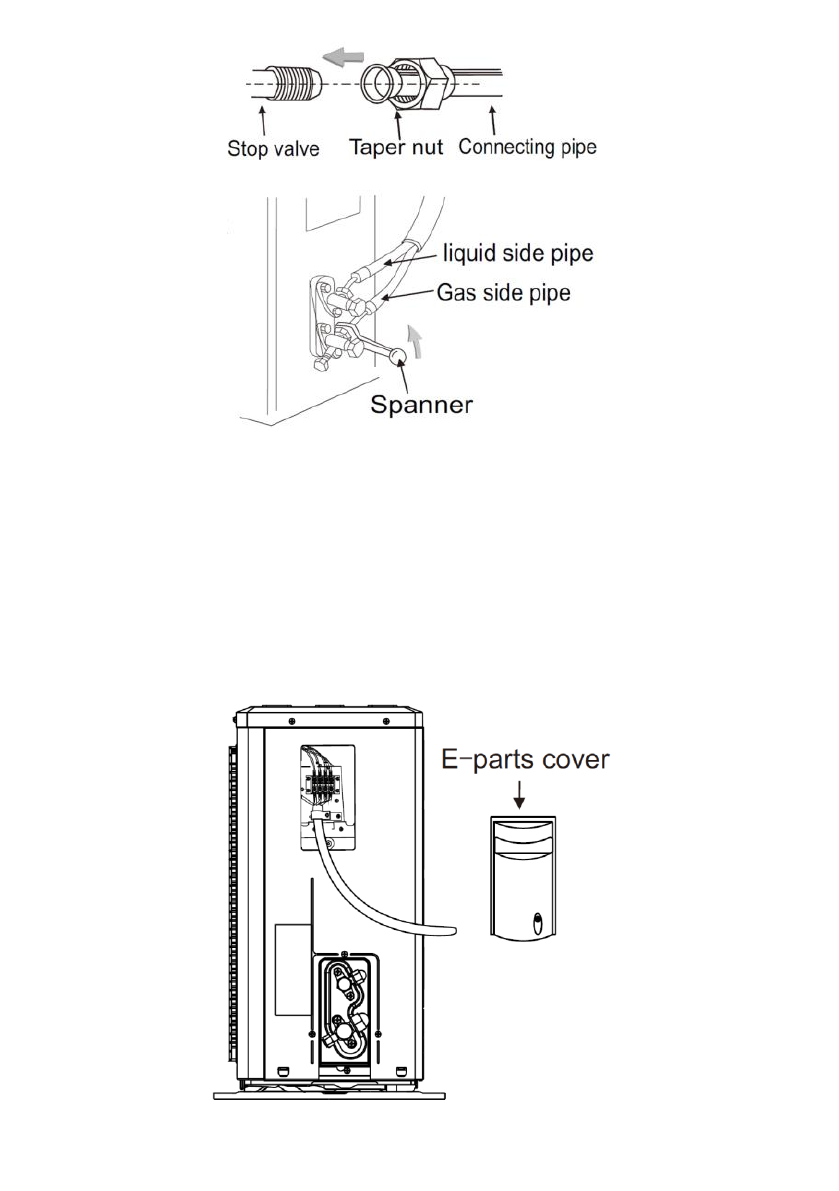 Stop valve
Taper nut
Connecting pipe

liquid side pipe
Gas side pipe
Spanner

E-parts cover