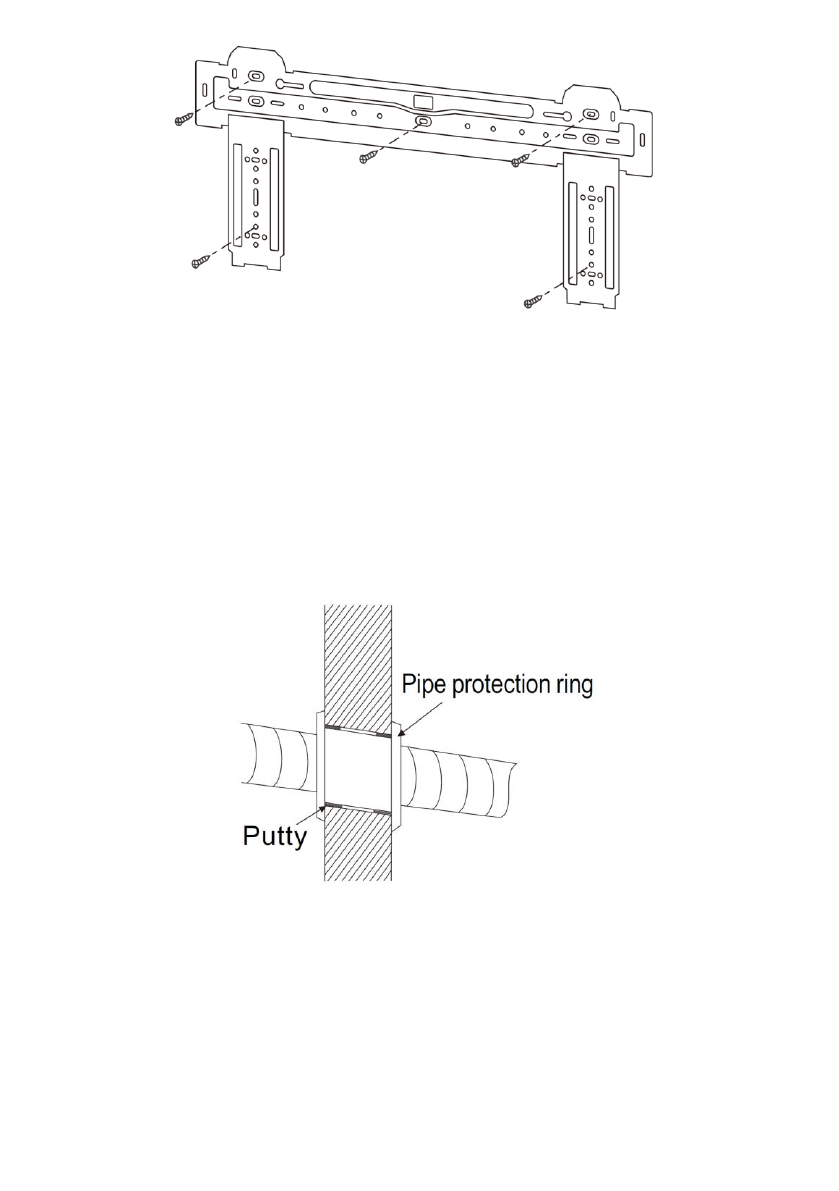 Pipe protection ring

Putty