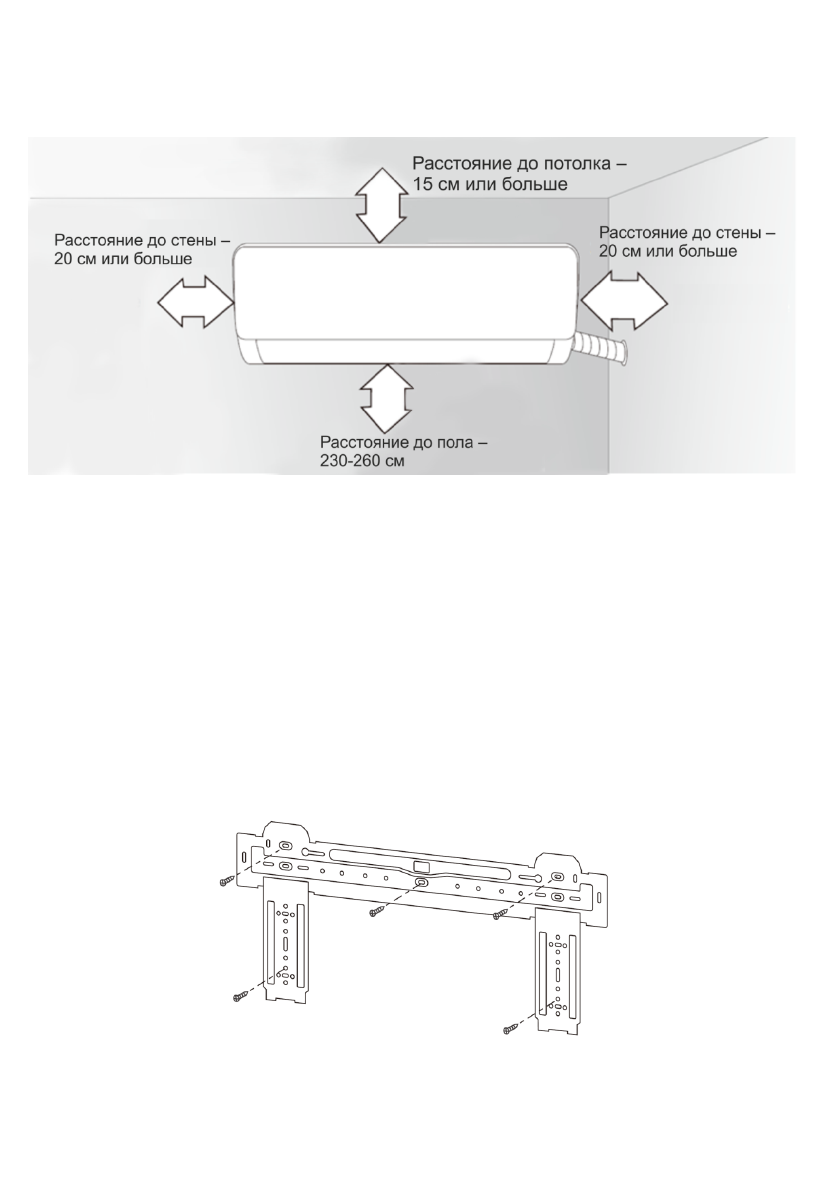 Расстояние до потолка – 15 см или больше

Расстояние до стены – 20 см или больше

Расстояние до стены – 20 см или больше

Расстояние до пола – 230-260 см