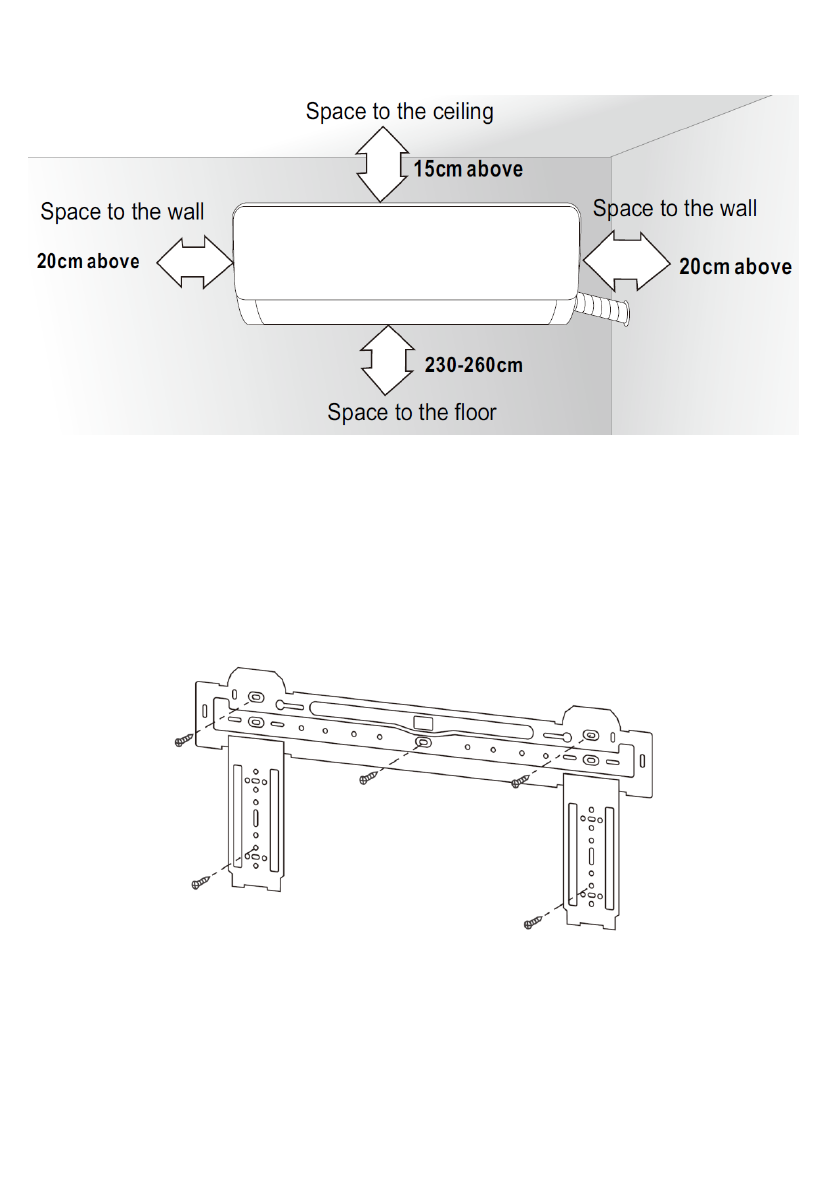 Space to the ceiling

15cm above

Space to the wall

20cm above

Space to the wall

20cm above

230-260cm

Space to the floor