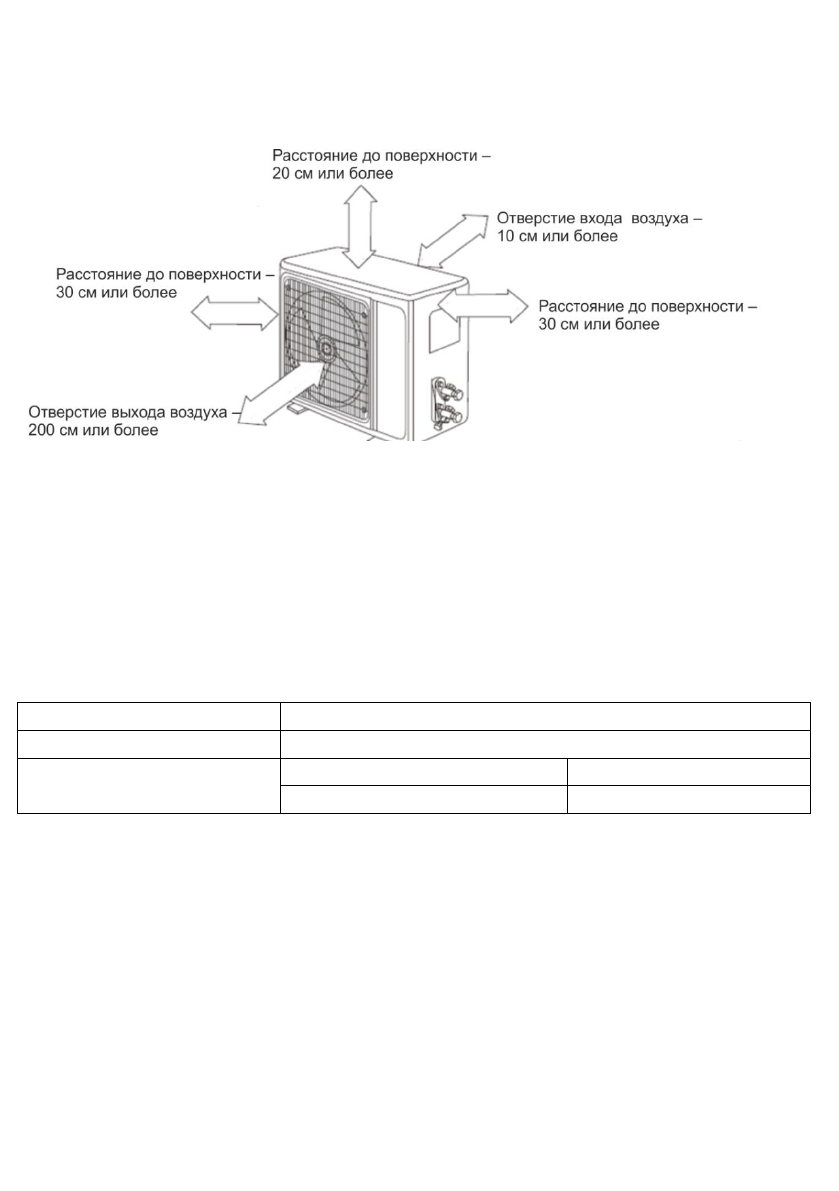 Расстояние до поверхности – 20 см или более

Отверстие входа воздуха – 10 см или более

Расстояние до поверхности – 30 см или более

Расстояние до поверхности – 30 см или более

Отверстие выхода воздуха – 200 см или более